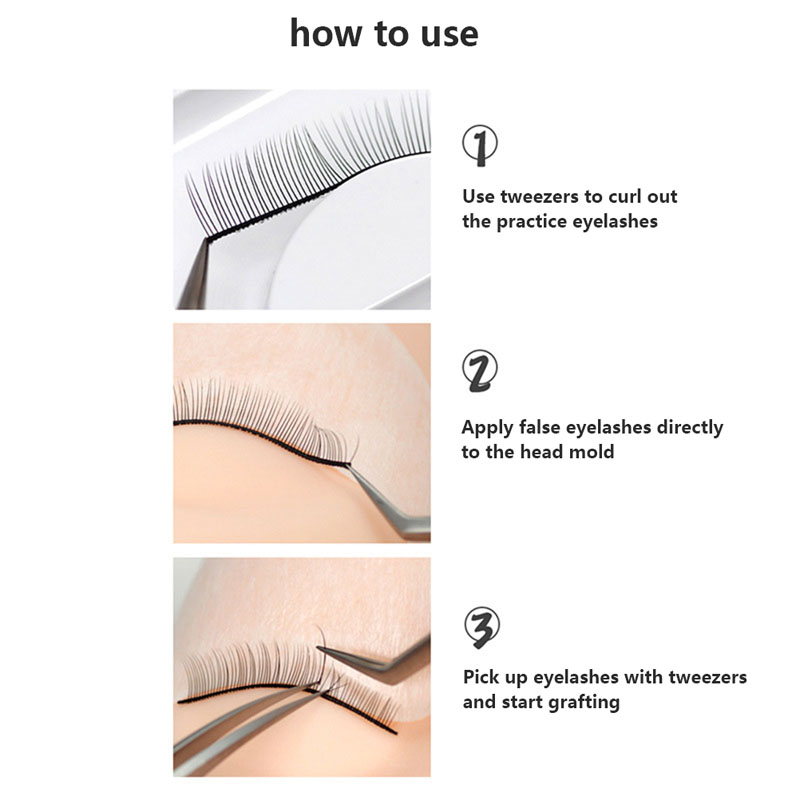 how to use

1

Use tweezers to curl out the practice eyelashes

2

Apply false eyelashes directly to the head mold

3

Pick up eyelashes with tweezers and start grafting