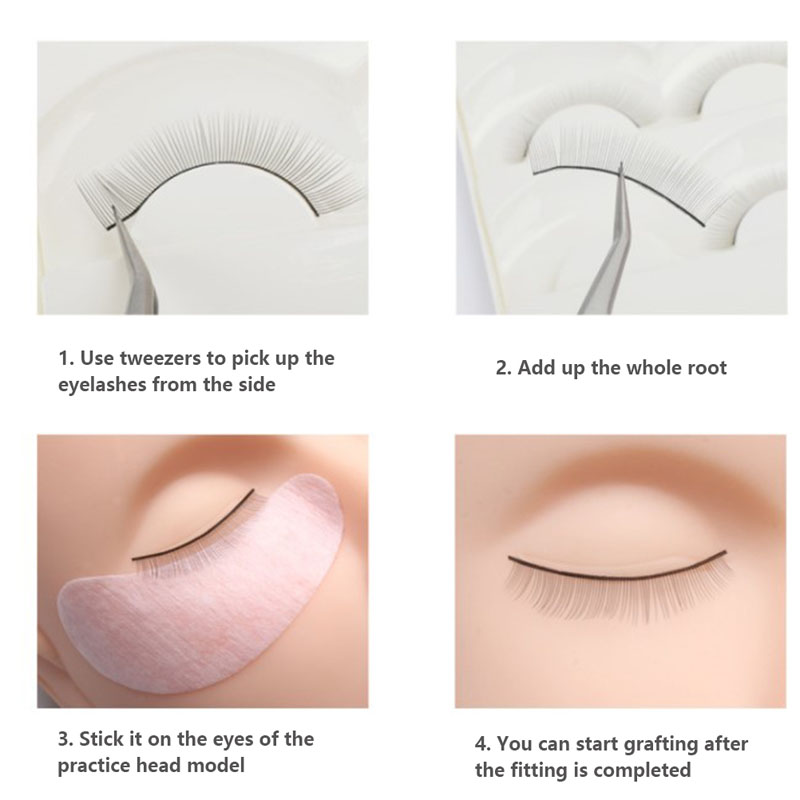 1. Use tweezers to pick up the eyelashes from the side

2. Add up the whole root

3. Stick it on the eyes of the practice head model

4. You can start grafting after the fitting is completed