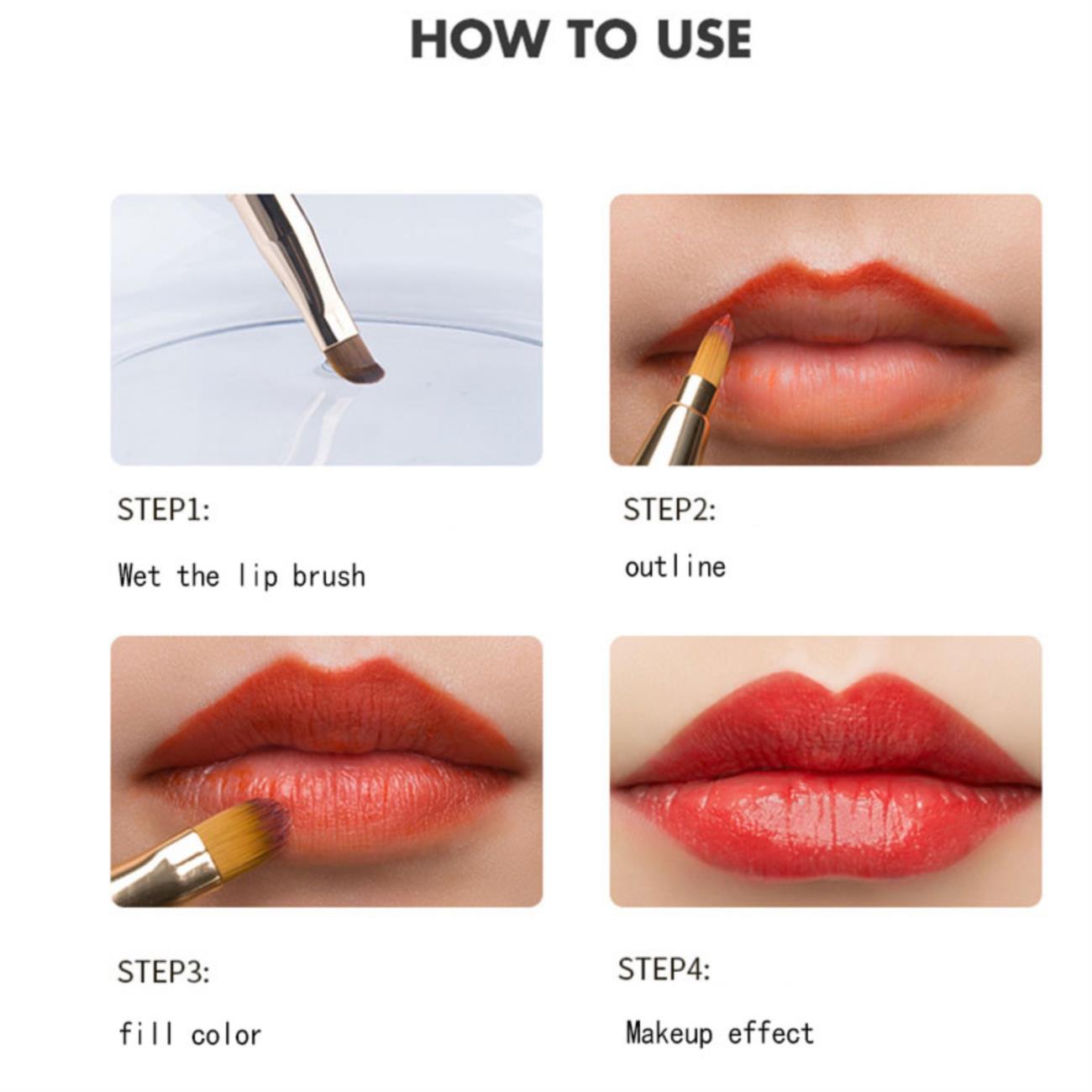 HOW TO USE

STEP1:

Wet the lip brush

STEP2:

outline

STEP3:

fill color

STEP4:

Makeup effect