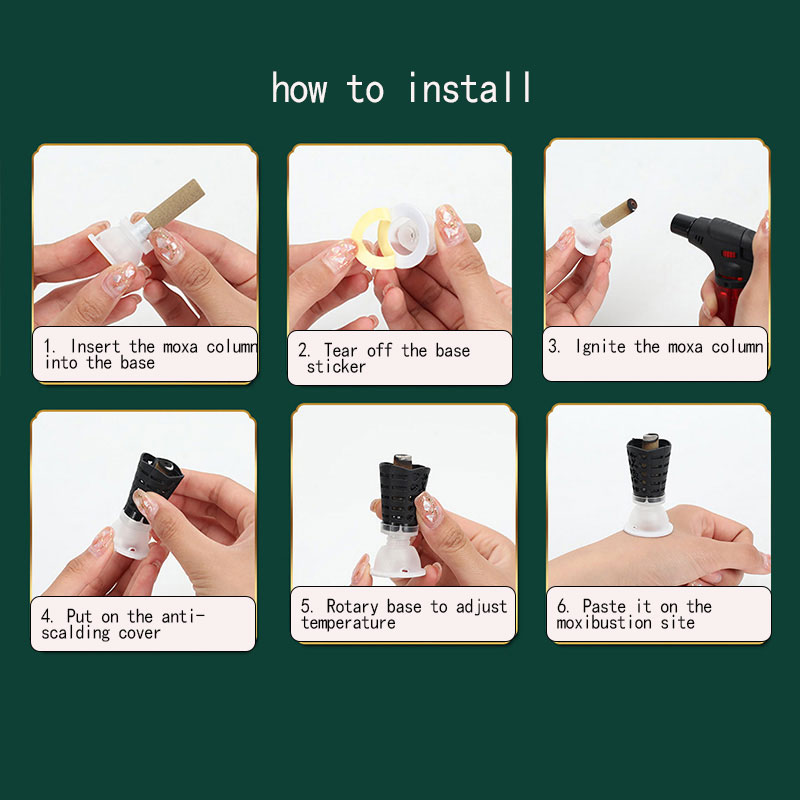 how to install

1. Insert the moxa column into the base

2. Tear off the base sticker

3. Ignite the moxa column

4. Put on the anti-scalding cover

5. Rotary base to adjust temperature

6. Paste it on the moxibustion site