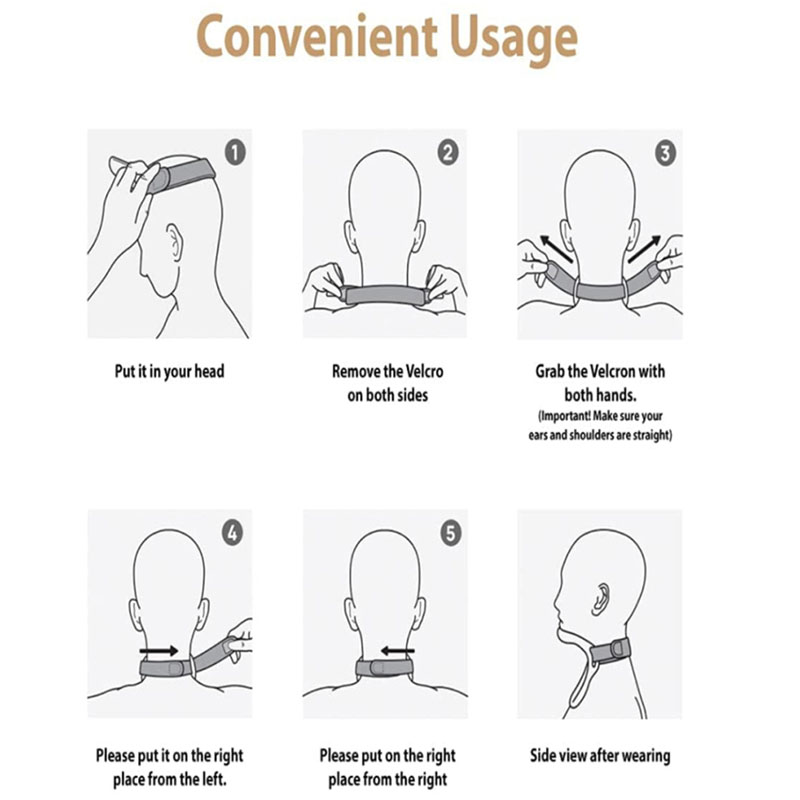 Convenient Usage

1

Put it in your head

2

Remove the Velcro on both sides

3

Grab the Velcron with both hands.
(Important! Make sure your ears and shoulders are straight)

4

Please put it on the right place from the left.

5

Please put on the right place from the right

Side view after wearing