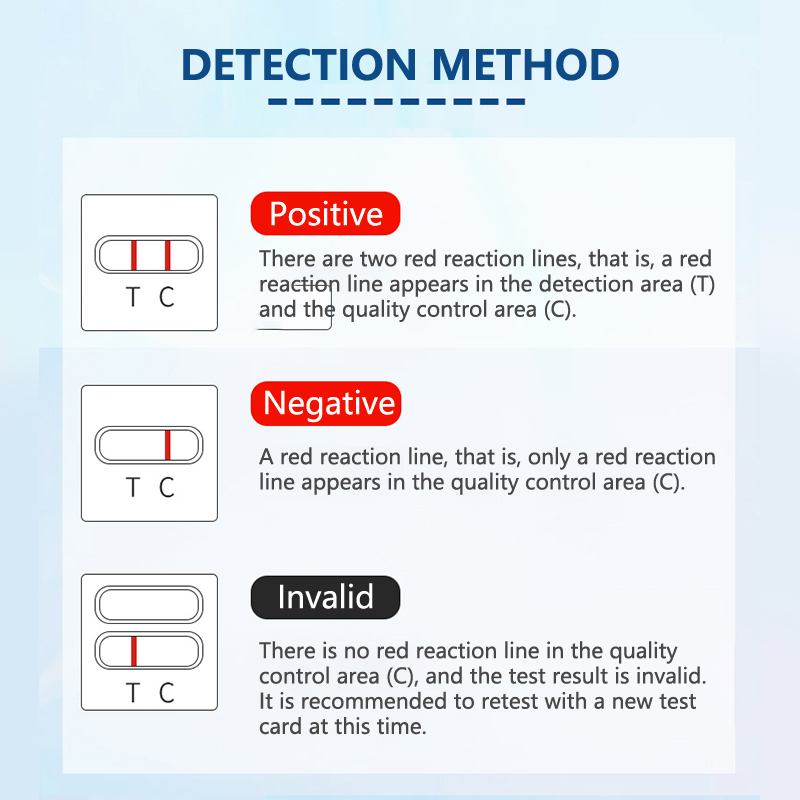 DETECTION METHOD

T C

Positive

There are two red reaction lines, that is, a red reaction line appears in the detection area (T) and the quality control area (C).

T C

Negative

A red reaction line, that is, only a red reaction line appears in the quality control area (C).

T C

Invalid

There is no red reaction line in the quality control area (C), and the test result is invalid. It is recommended to retest with a new test card at this time.