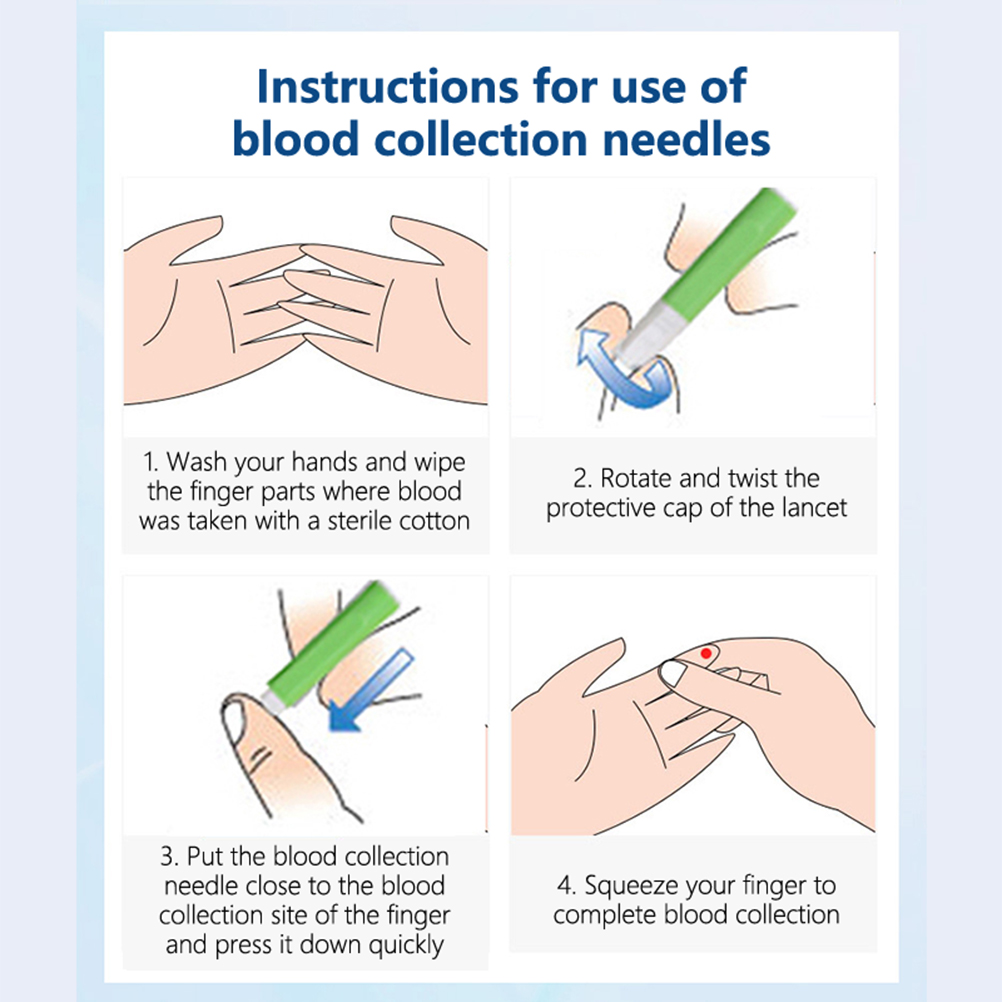 Instructions for use of blood collection needles

1. Wash your hands and wipe the finger parts where blood was taken with a sterile cotton

2. Rotate and twist the protective cap of the lancet

3. Put the blood collection needle close to the blood collection site of the finger and press it down quickly

4. Squeeze your finger to complete blood collection