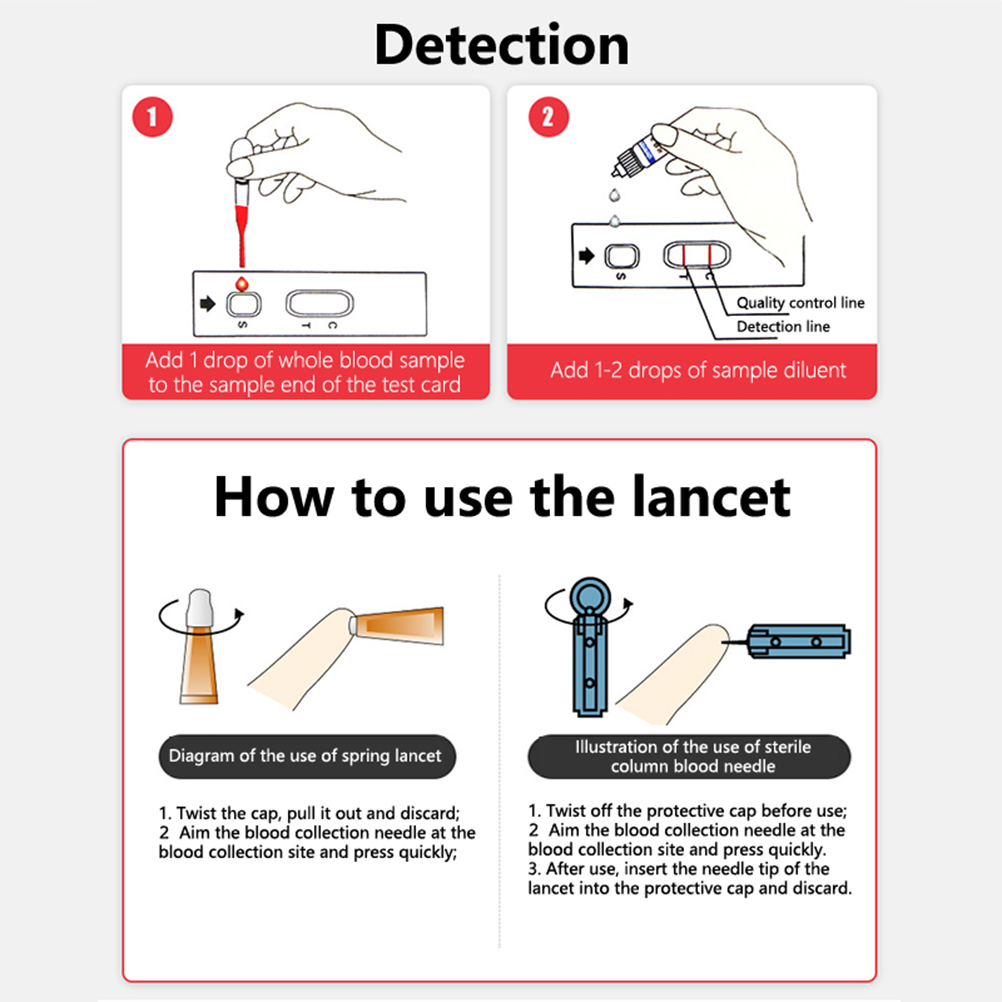 Detection

1

S T C

Add 1 drop of whole blood sample to the sample end of the test card

2

S T C

Quality control line

Detection line

Add 1-2 drops of sample diluent

How to use the lancet

Diagram of the use of spring lancet

1. Twist the cap, pull it out and discard;
2 Aim the blood collection needle at the blood collection site and press quickly;

Illustration of the use of sterile column blood needle

1. Twist off the protective cap before use;
2 Aim the blood collection needle at the blood collection site and press quickly.
3. After use, insert the needle tip of the lancet into the protective cap and discard.