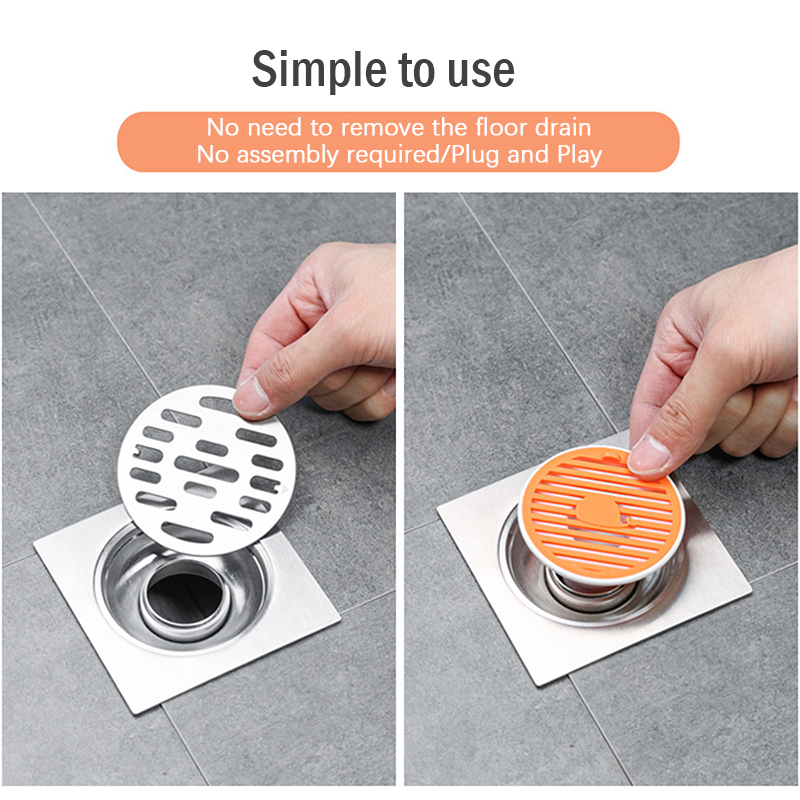 Simple to use

No need to remove the floor drain
No assembly required/Plug and Play