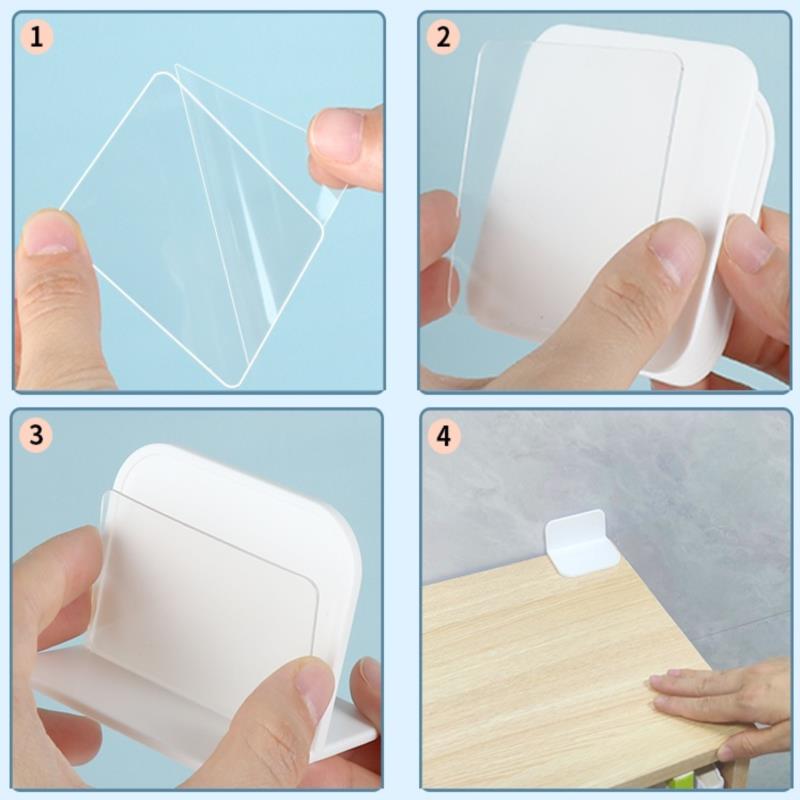 1

2

3

4