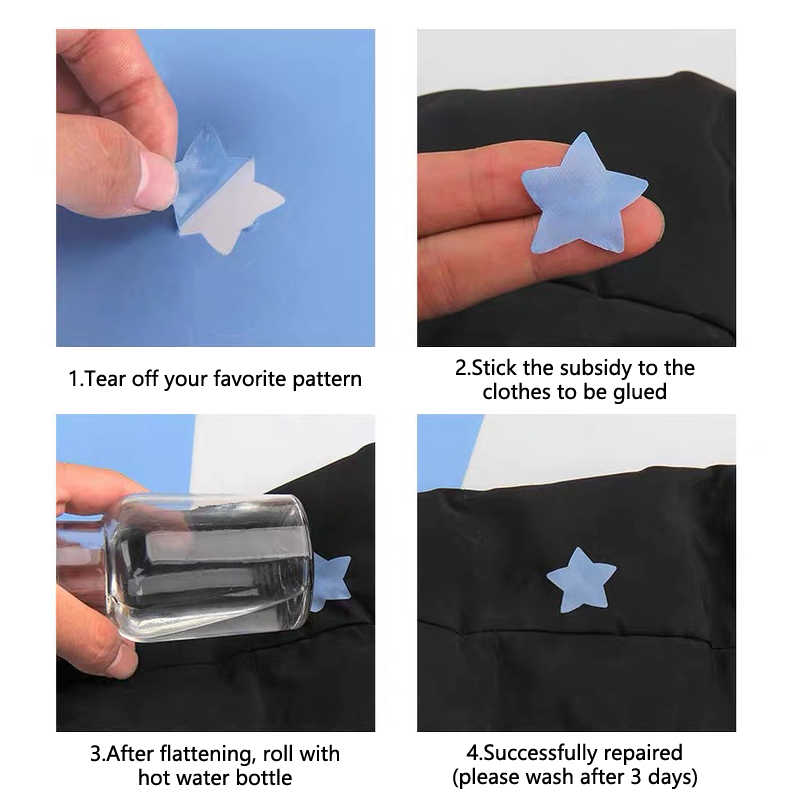 1.Tear off your favorite pattern

2.Stick the subsidy to the clothes to be glued

3.After flattening, roll with hot water bottle

4.Successfully repaired (please wash after 3 days)