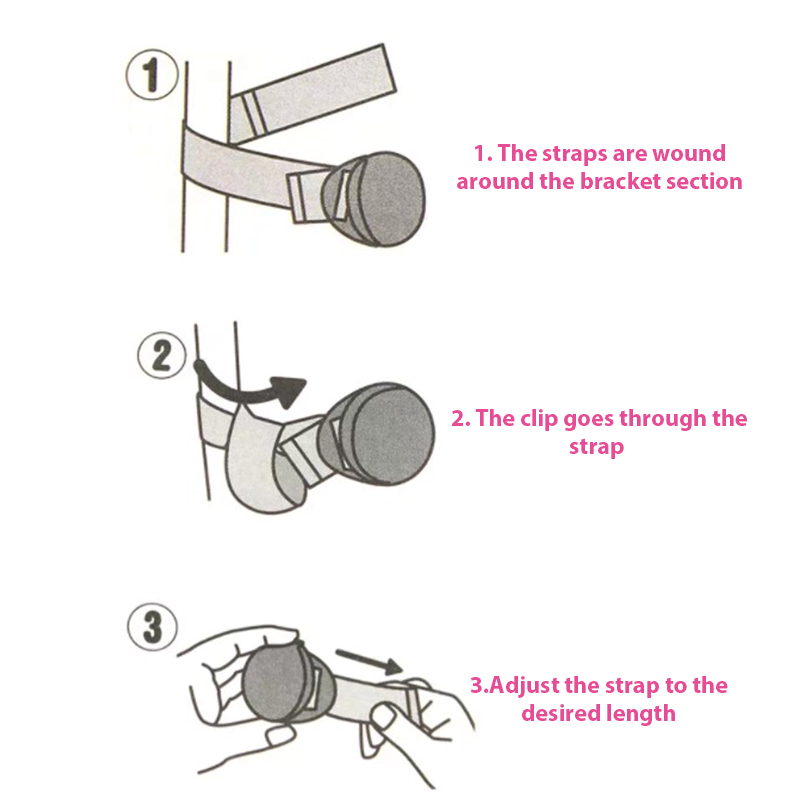 ①

1. The straps are wound around the bracket section

②

2. The clip goes through the strap

③

3.Adjust the strap to the desired length