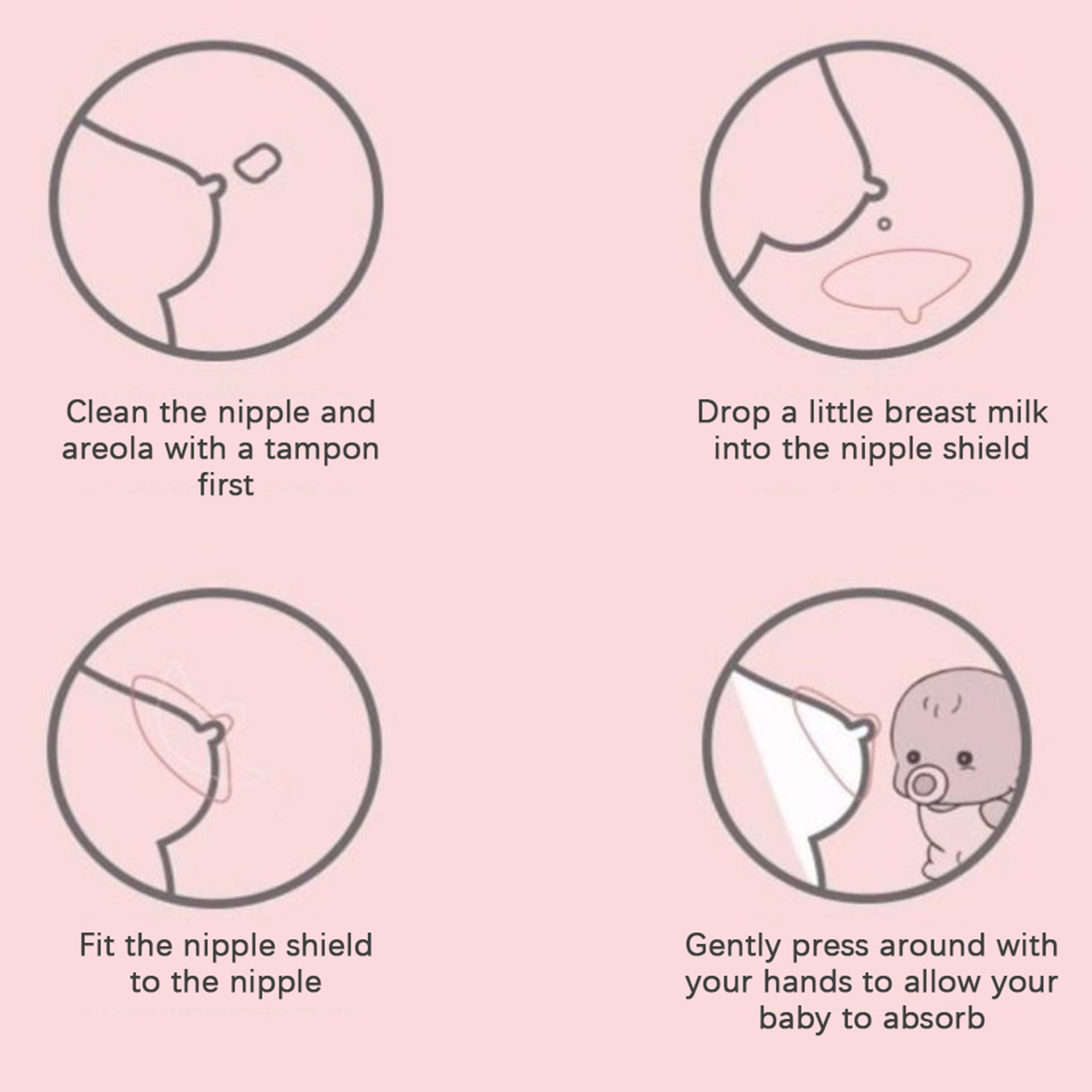 Clean the nipple and areola with a tampon first

Drop a little breast milk into the nipple shield

Fit the nipple shield to the nipple

Gently press around with your hands to allow your baby to absorb