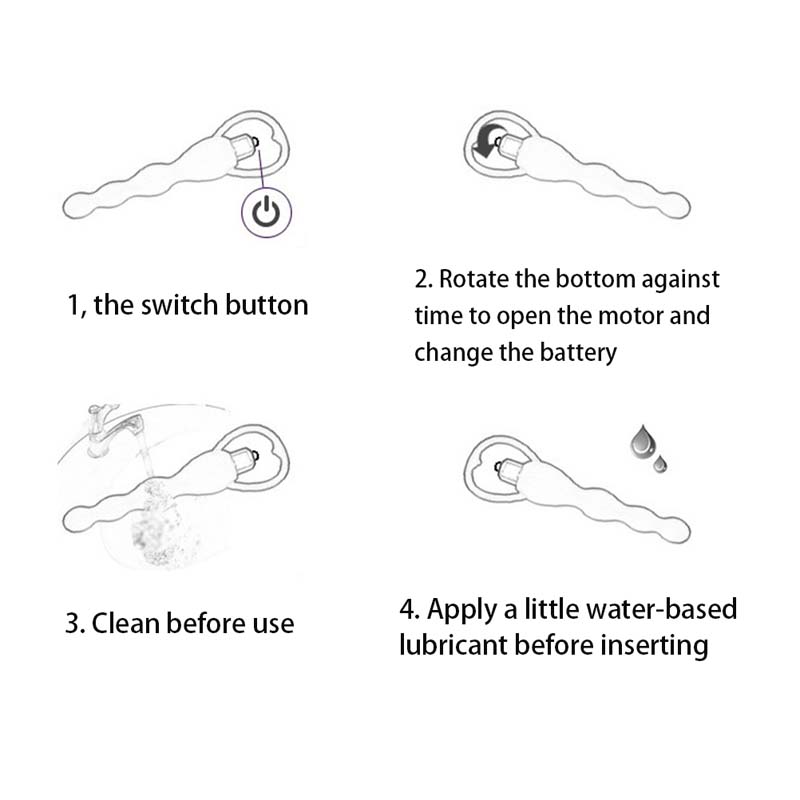 1, the switch button

2. Rotate the bottom against time to open the motor and change the battery

3. Clean before use

4. Apply a little water-based lubricant before inserting