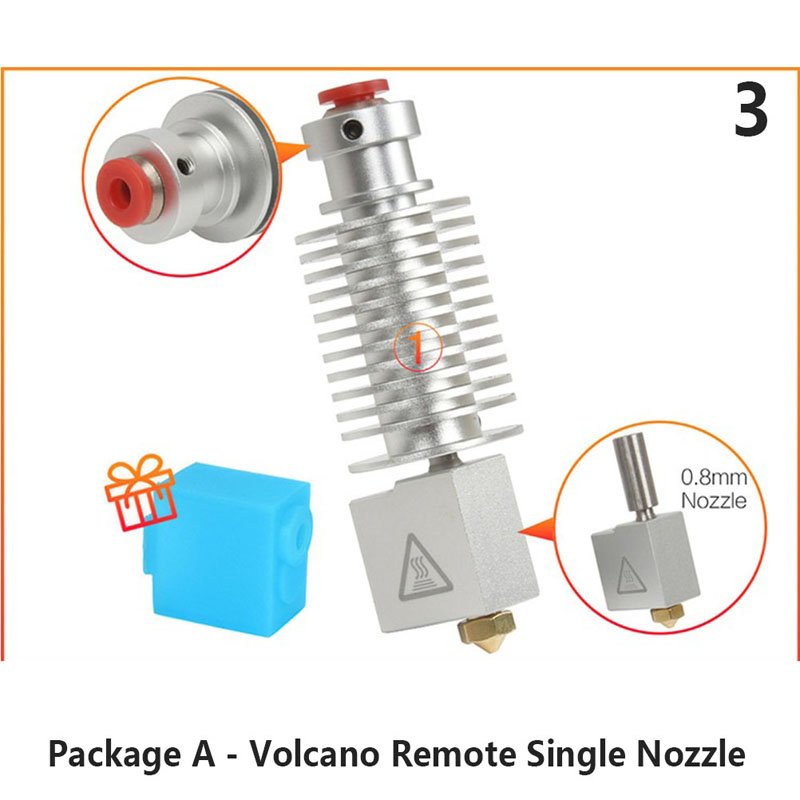 3

1

0.8mm Nozzle

Package A - Volcano Remote Single Nozzle