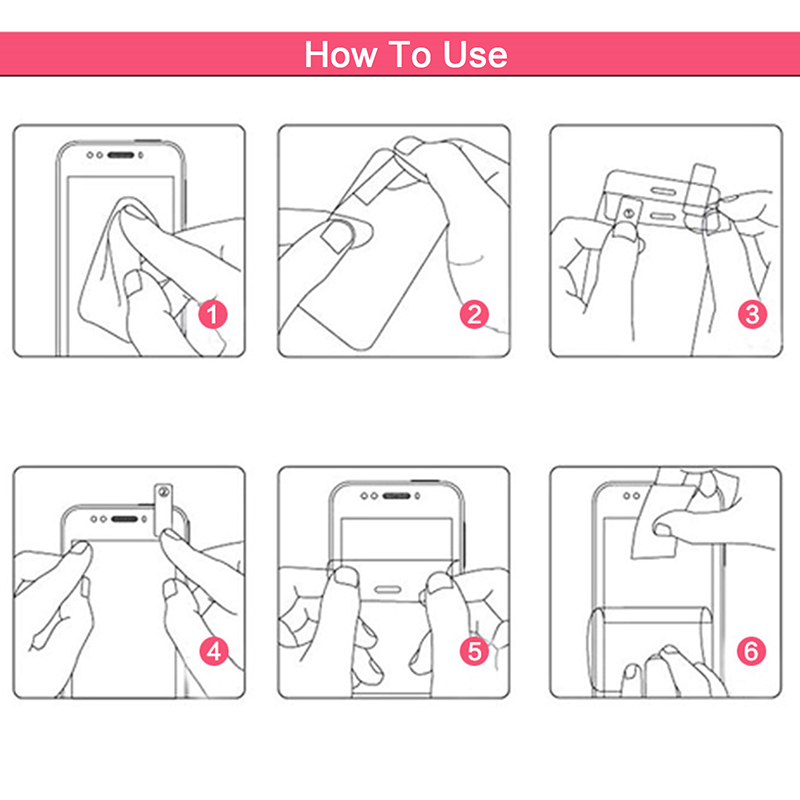 How To Use

1

2

3

4

5

6