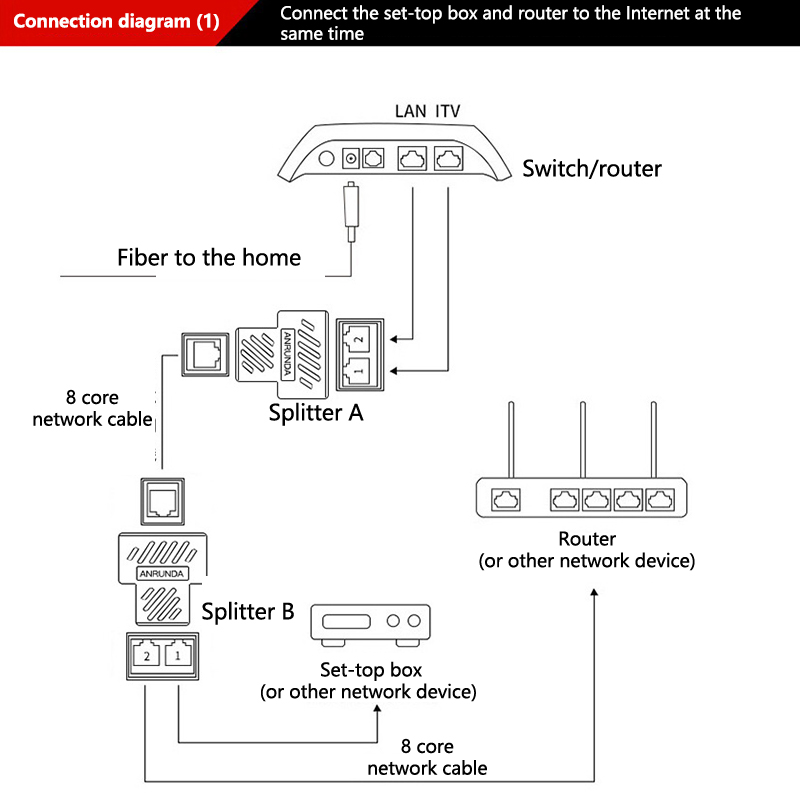 Connection diagram (1)

Connect the set-top box and router to the Internet at the same time

LAN ITV

Switch/router

Fiber to the home

ANRUNDA

2

1

Splitter A

8 core
network cable

Router
(or other network device)

ANRUNDA

Splitter B

2 1

Set-top box
(or other network device)

8 core
network cable