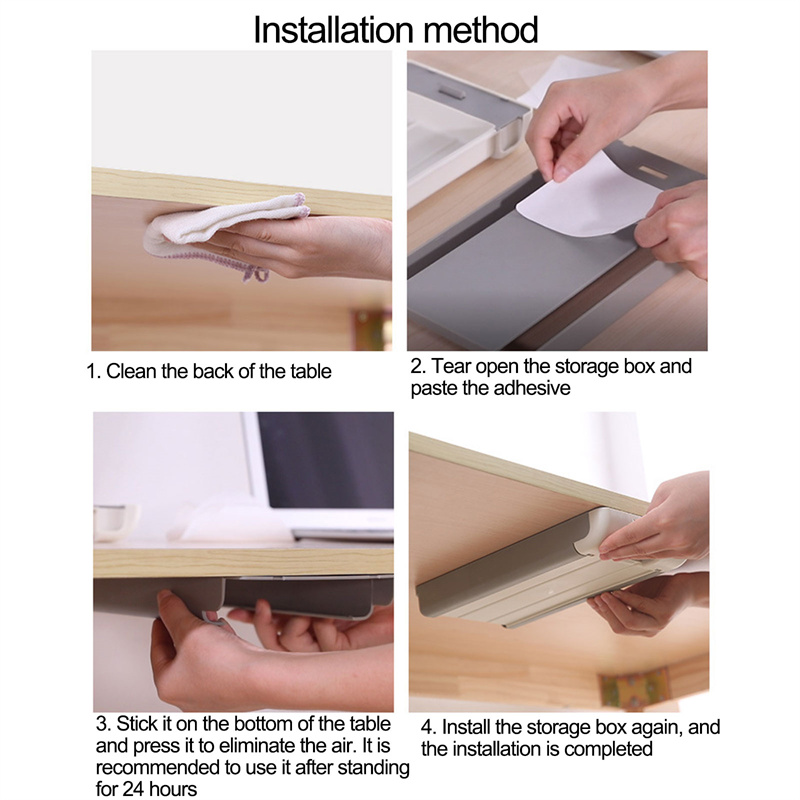 Installation method

1. Clean the back of the table

2. Tear open the storage box and paste the adhesive

3. Stick it on the bottom of the table and press it to eliminate the air. It is recommended to use it after standing for 24 hours

4. Install the storage box again, and the installation is completed