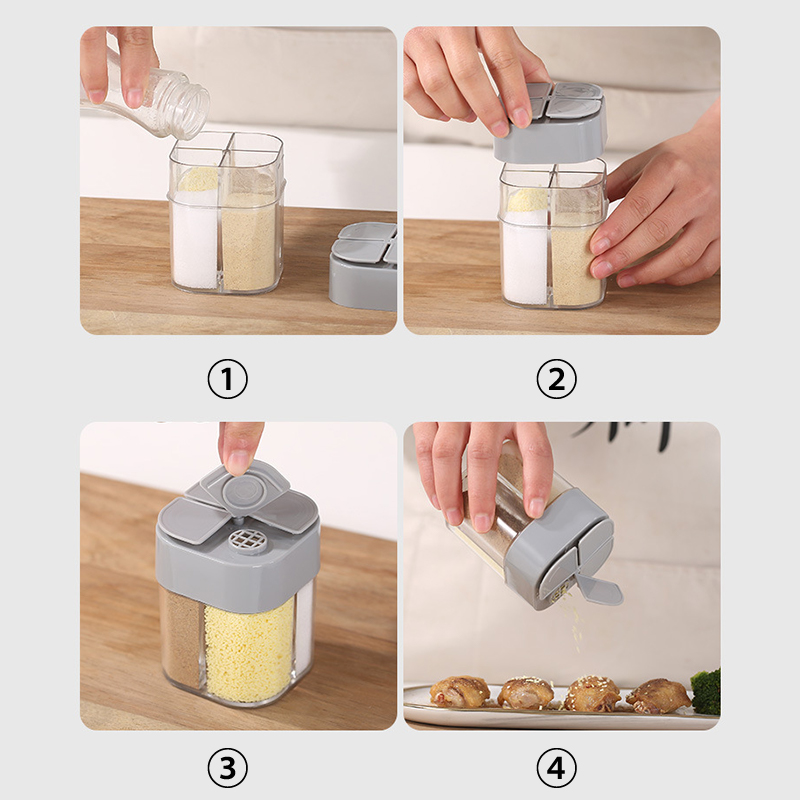 ①

②

③

④