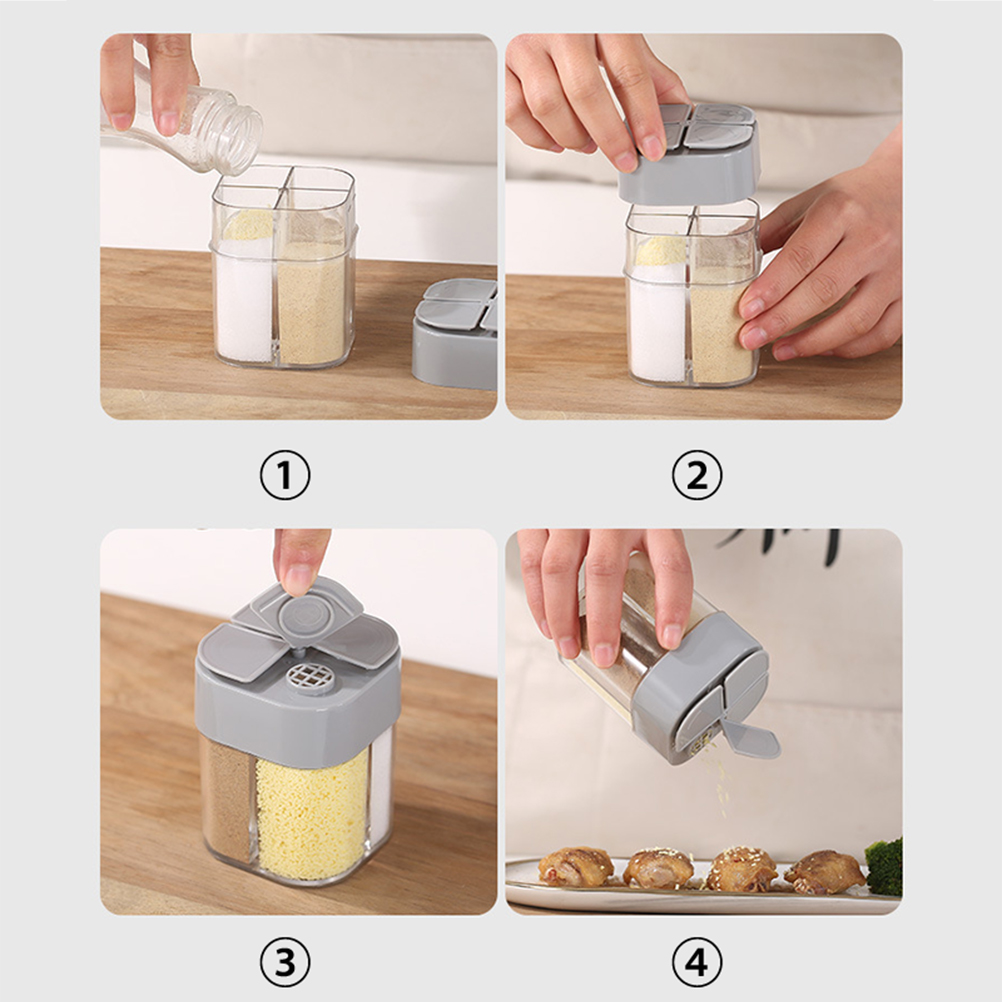 ①

②

③

④