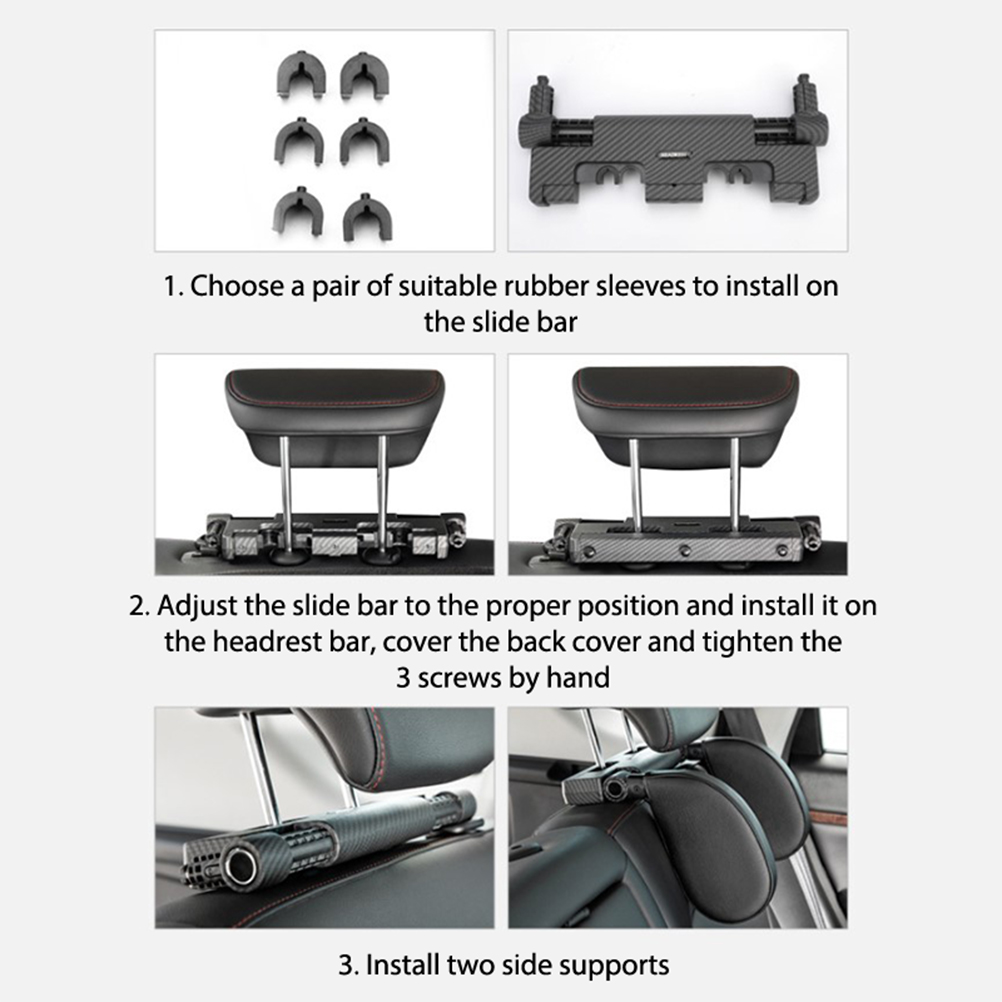 1. Choose a pair of suitable rubber sleeves to install on the slide bar

2. Adjust the slide bar to the proper position and install it on the headrest bar, cover the back cover and tighten the 3 screws by hand

3. Install two side supports