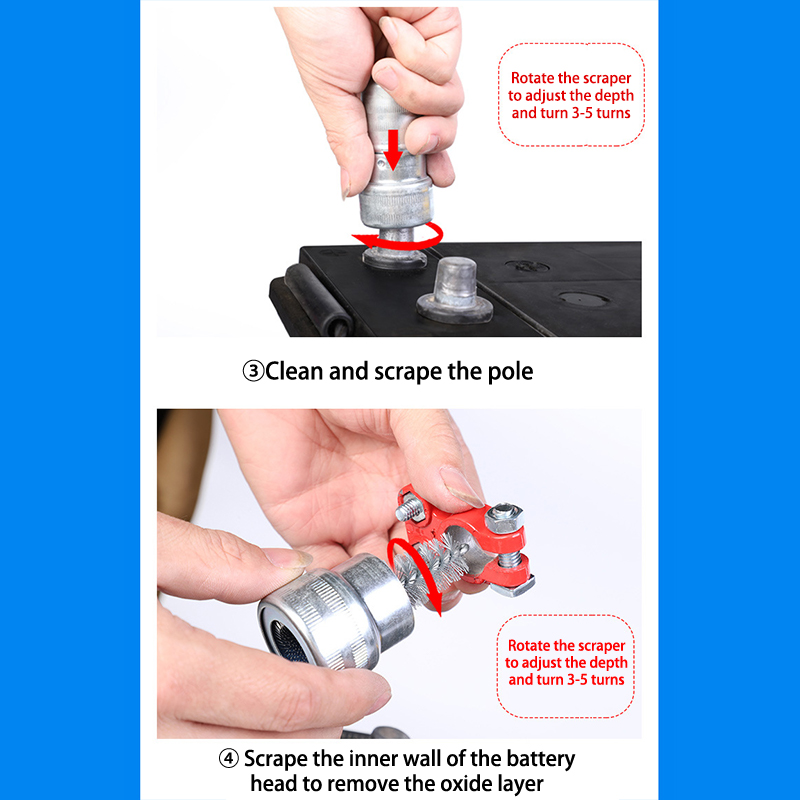 Rotate the scraper to adjust the depth and turn 3-5 turns

③Clean and scrape the pole

Rotate the scraper to adjust the depth and turn 3-5 turns

④ Scrape the inner wall of the battery head to remove the oxide layer