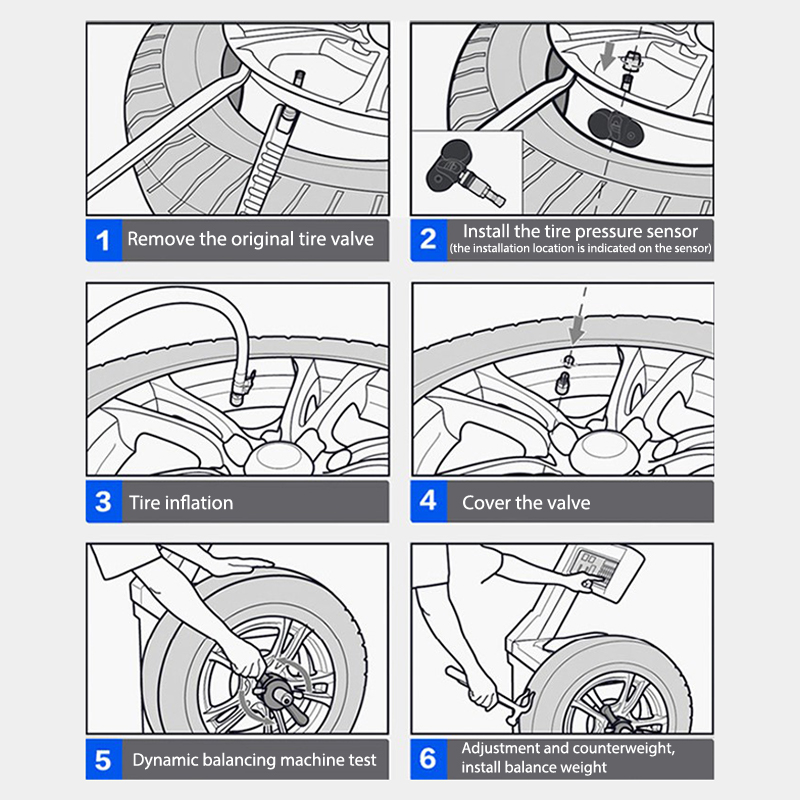 1 Remove the original tire valve

2 Install the tire pressure sensor
(the installation location is indicated on the sensor)

3 Tire inflation

4 Cover the valve

5 Dynamic balancing machine test

6 Adjustment and counterweight, install balance weight