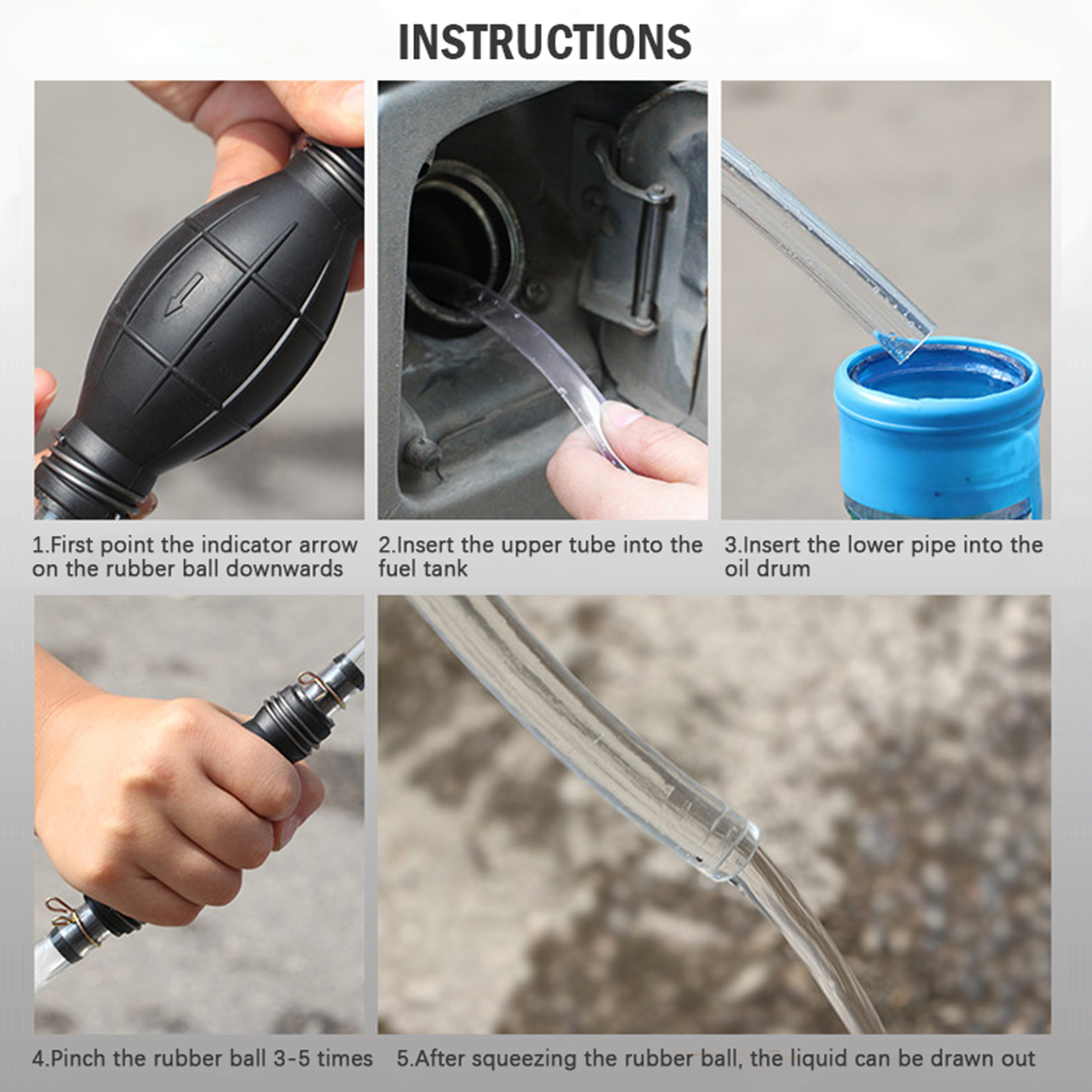 INSTRUCTIONS

1.First point the indicator arrow on the rubber ball downwards

2.Insert the upper tube into the fuel tank

3.Insert the lower pipe into the oil drum

4.Pinch the rubber ball 3-5 times

5.After squeezing the rubber ball, the liquid can be drawn out