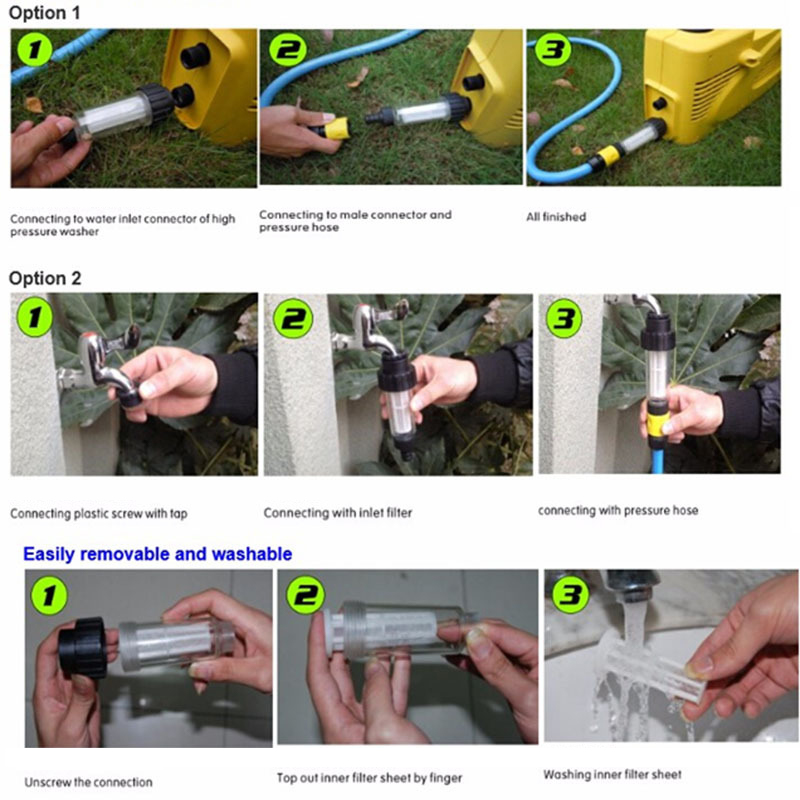 Option 1

1

2

3

Connecting to water inlet connector of high pressure washer

Connecting to male connector and pressure hose

All finished

Option 2

1

2

3

Connecting plastic screw with tap

Connecting with inlet filter

connecting with pressure hose

Easily removable and washable

1

2

3

Unscrew the connection

Top out inner filter sheet by finger

Washing inner filter sheet