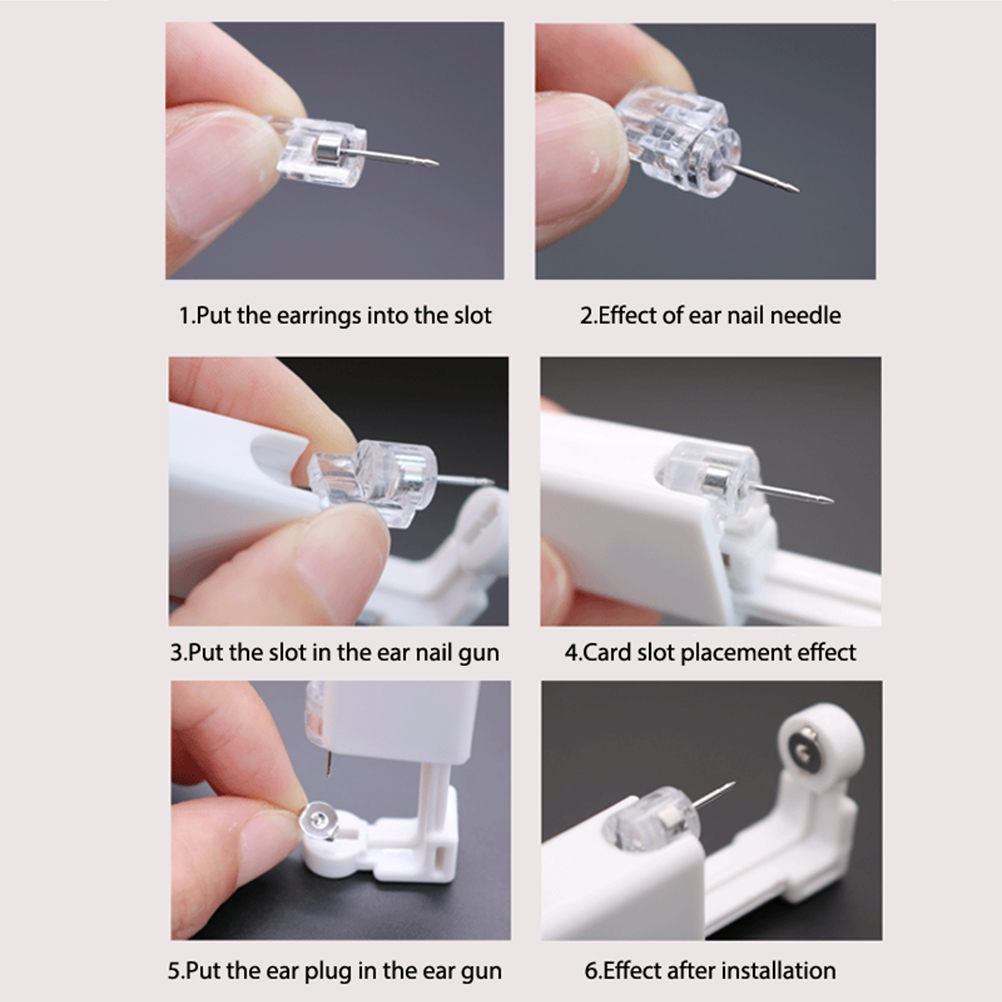 1.Put the earrings into the slot

2.Effect of ear nail needle

3.Put the slot in the ear nail gun

4.Card slot placement effect

5.Put the ear plug in the ear gun

6.Effect after installation