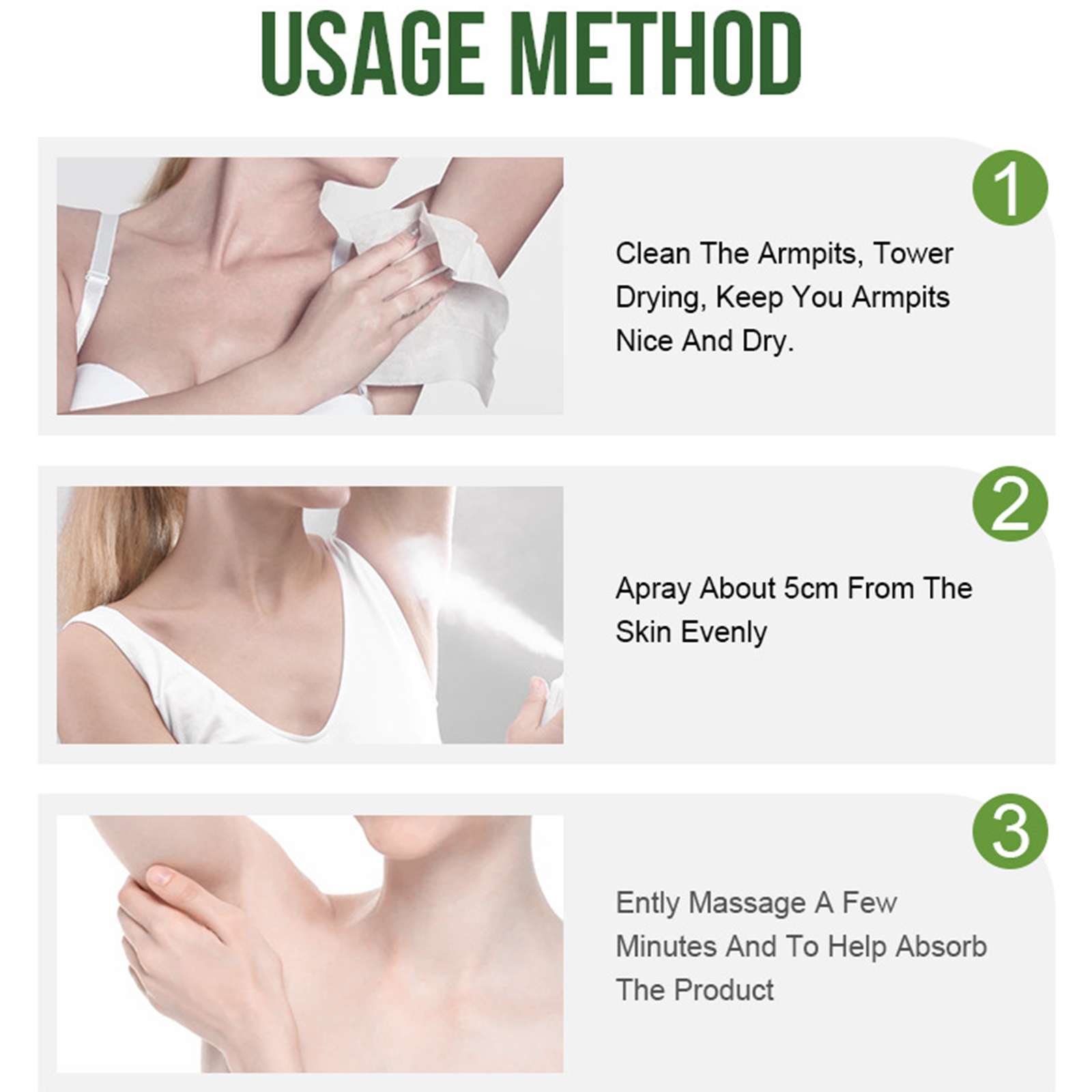 USAGE METHOD

1

Clean The Armpits, Tower Drying, Keep You Armpits Nice And Dry.

2

Apray About 5cm From The Skin Evenly

3

Ently Massage A Few Minutes And To Help Absorb The Product