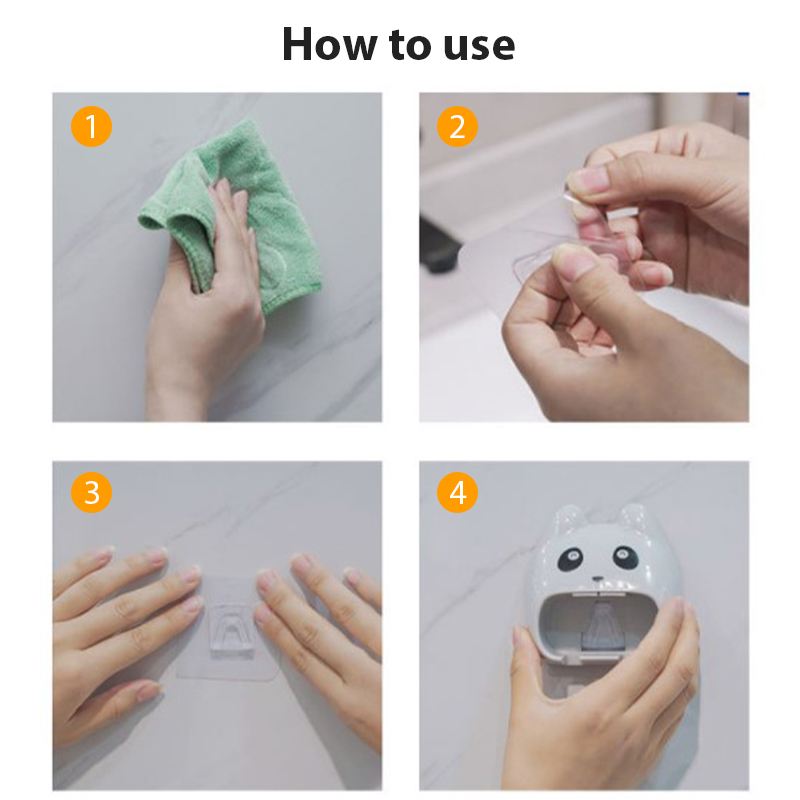 How to use

1

2

3

4