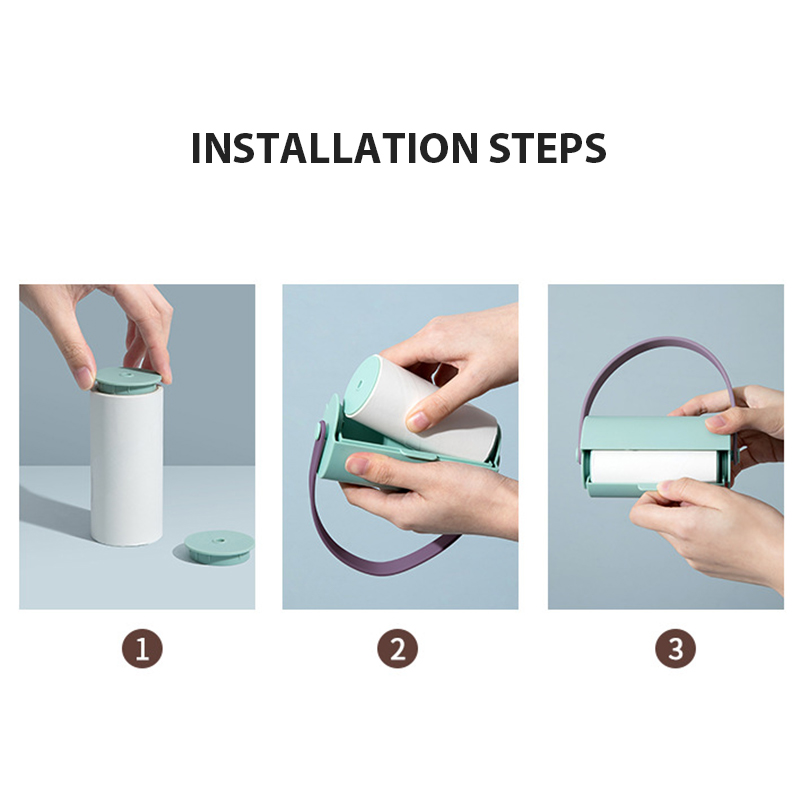 INSTALLATION STEPS

1

2

3