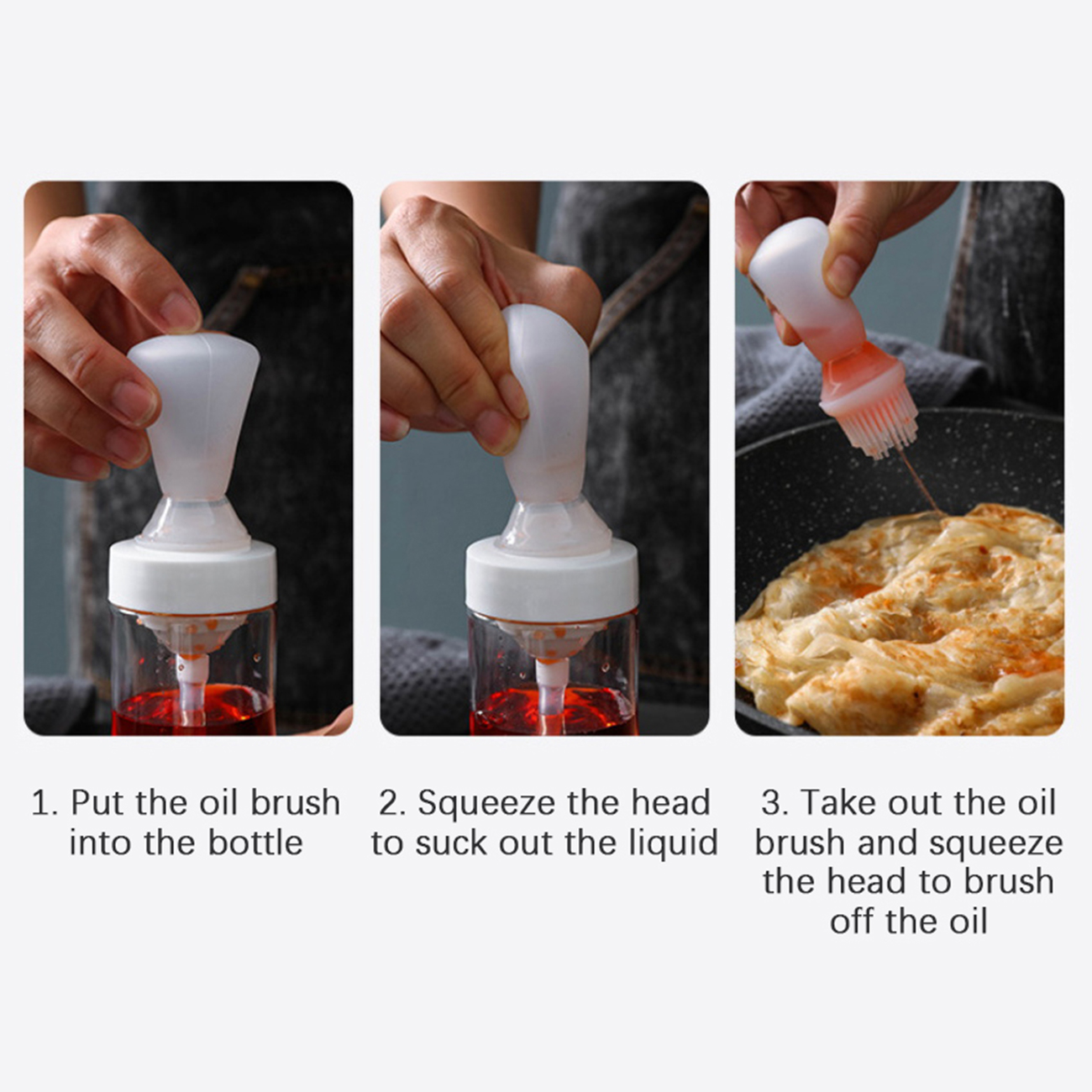 1. Put the oil brush into the bottle

2. Squeeze the head to suck out the liquid

3. Take out the oil brush and squeeze the head to brush off the oil