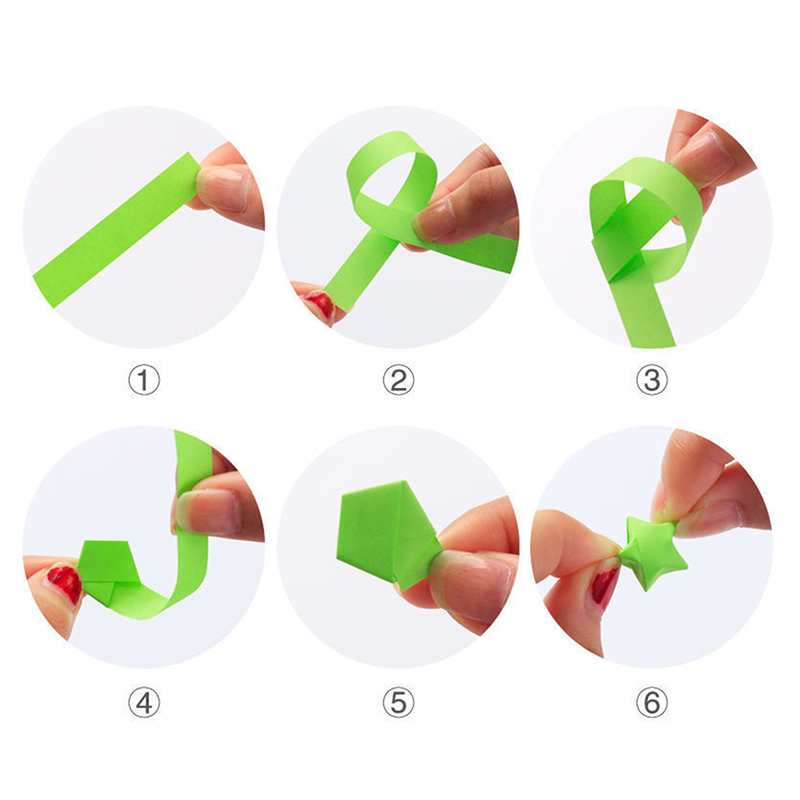 ①

②

③

④

⑤

⑥