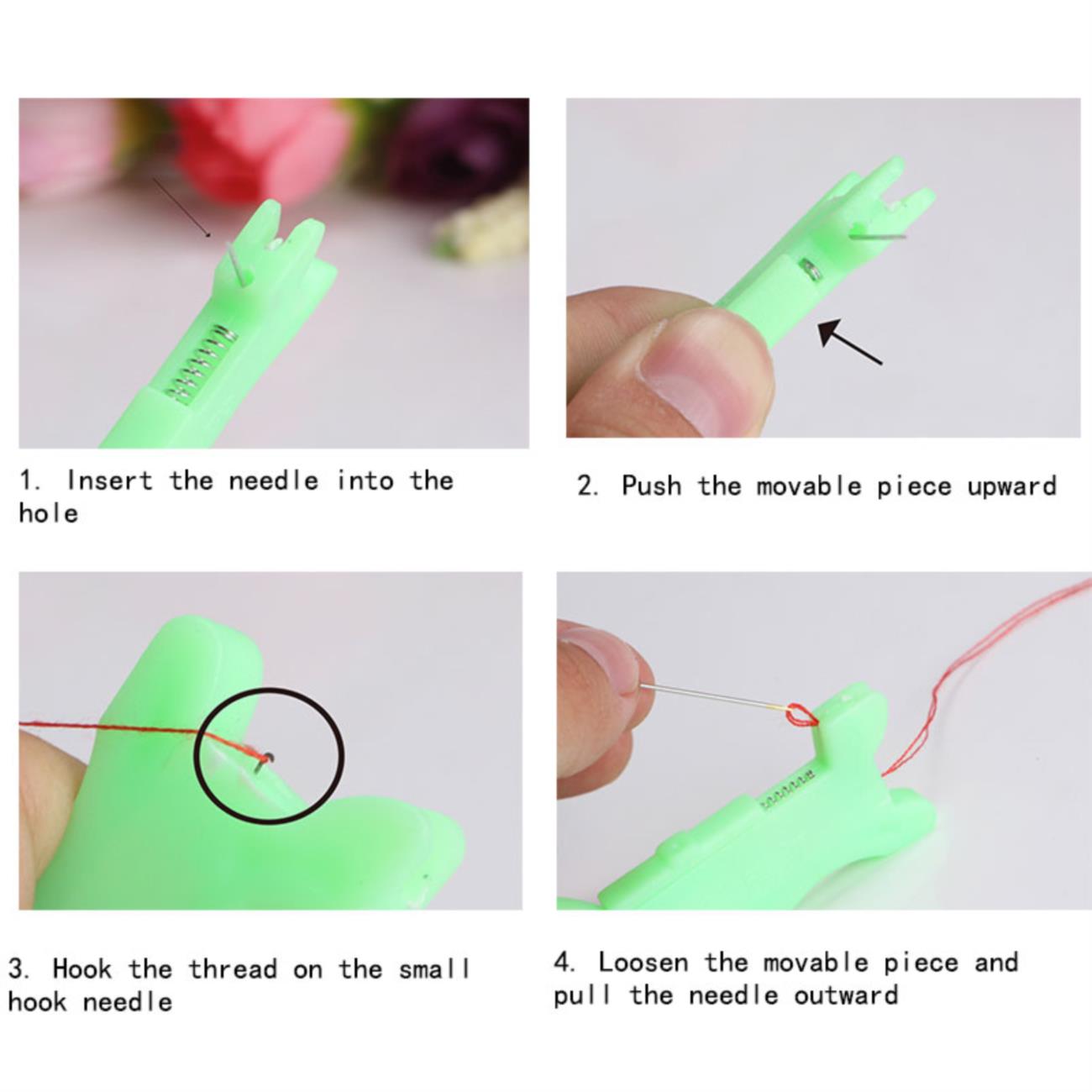 1. Insert the needle into the hole

2. Push the movable piece upward

3. Hook the thread on the small hook needle

4. Loosen the movable piece and pull the needle outward