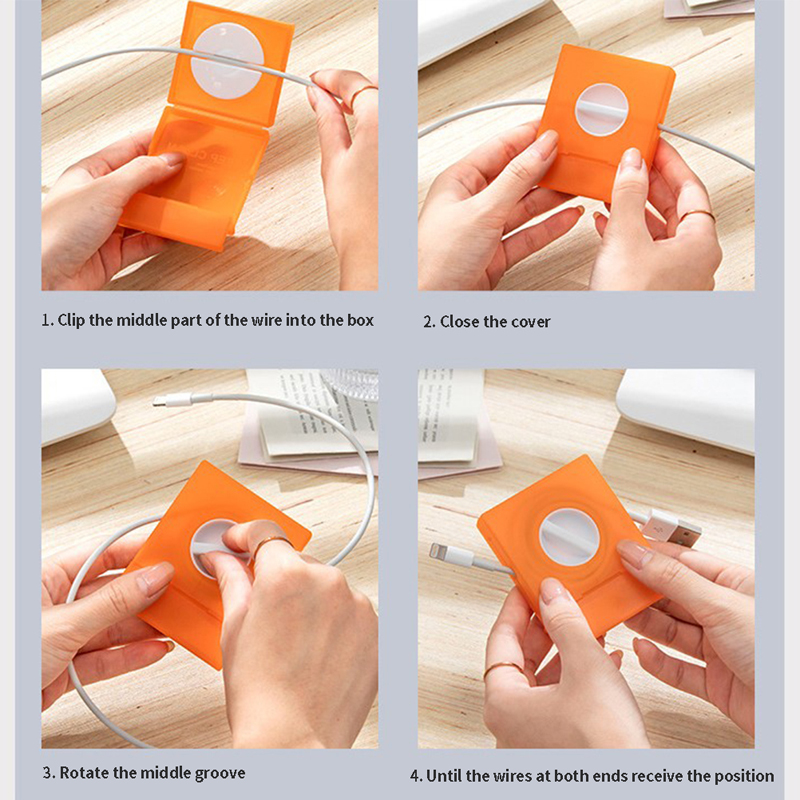 1. Clip the middle part of the wire into the box

2. Close the cover

3. Rotate the middle groove

4. Until the wires at both ends receive the position