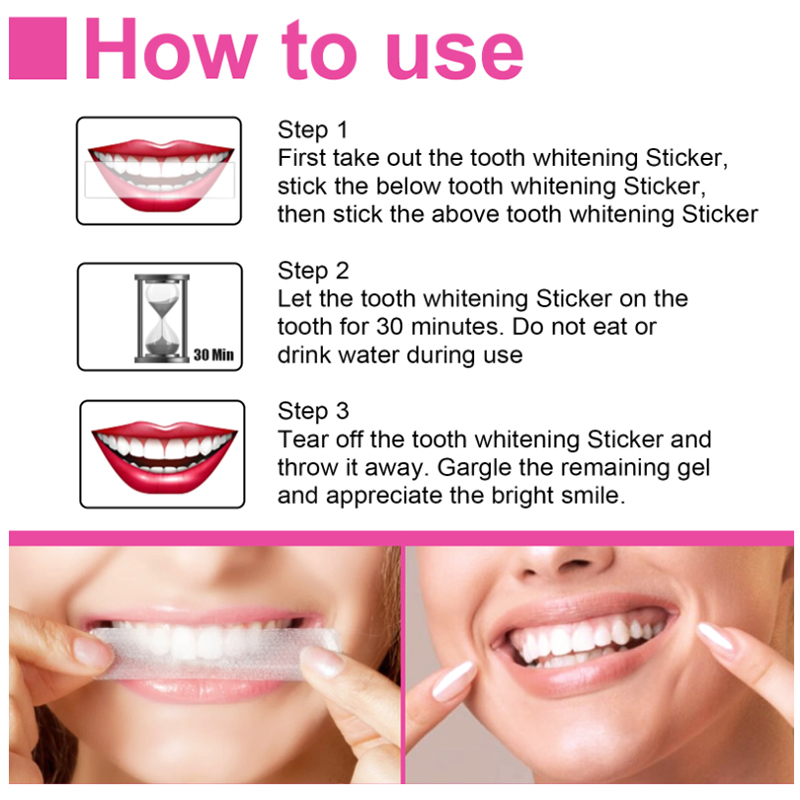 How to use

Step 1
First take out the tooth whitening Sticker, stick the below tooth whitening Sticker, then stick the above tooth whitening Sticker

30 Min

Step 2
Let the tooth whitening Sticker on the tooth for 30 minutes. Do not eat or drink water during use

Step 3
Tear off the tooth whitening Sticker and throw it away. Gargle the remaining gel and appreciate the bright smile.