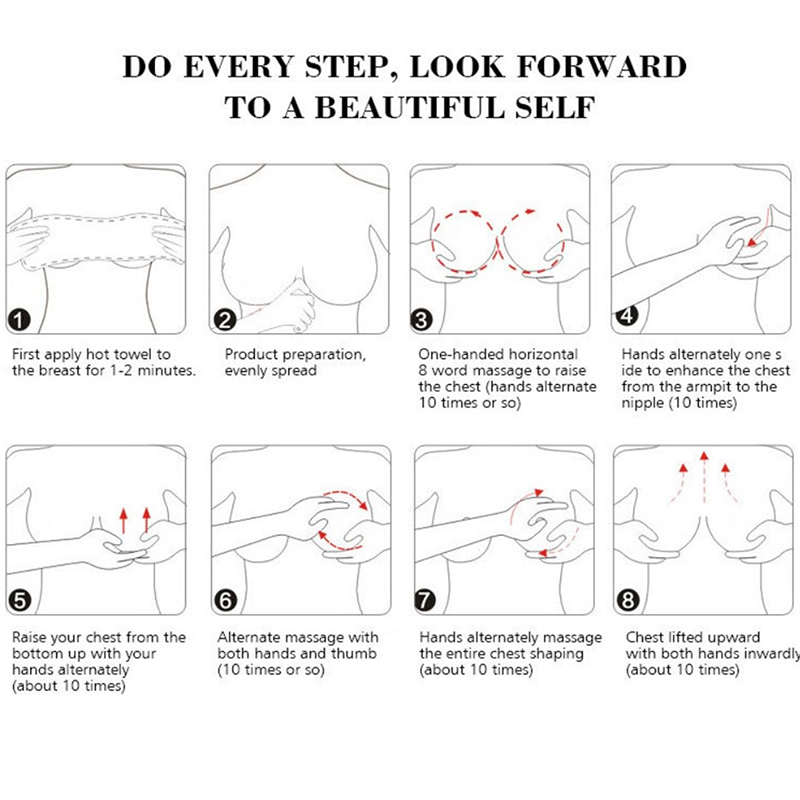 DO EVERY STEP, LOOK FORWARD
TO A BEAUTIFUL SELF

1

First apply hot towel to the breast for 1-2 minutes.

2

Product preparation, evenly spread

3

One-handed horizontal 8 word massage to raise the chest (hands alternate 10 times or so)

4

Hands alternately one s ide to enhance the chest from the armpit to the nipple (10 times)

5

Raise your chest from the bottom up with your hands alternately (about 10 times)

6

Alternate massage with both hands and thumb (10 times or so)

7

Hands alternately massage the entire chest shaping (about 10 times)

8

Chest lifted upward with both hands inwardly (about 10 times)