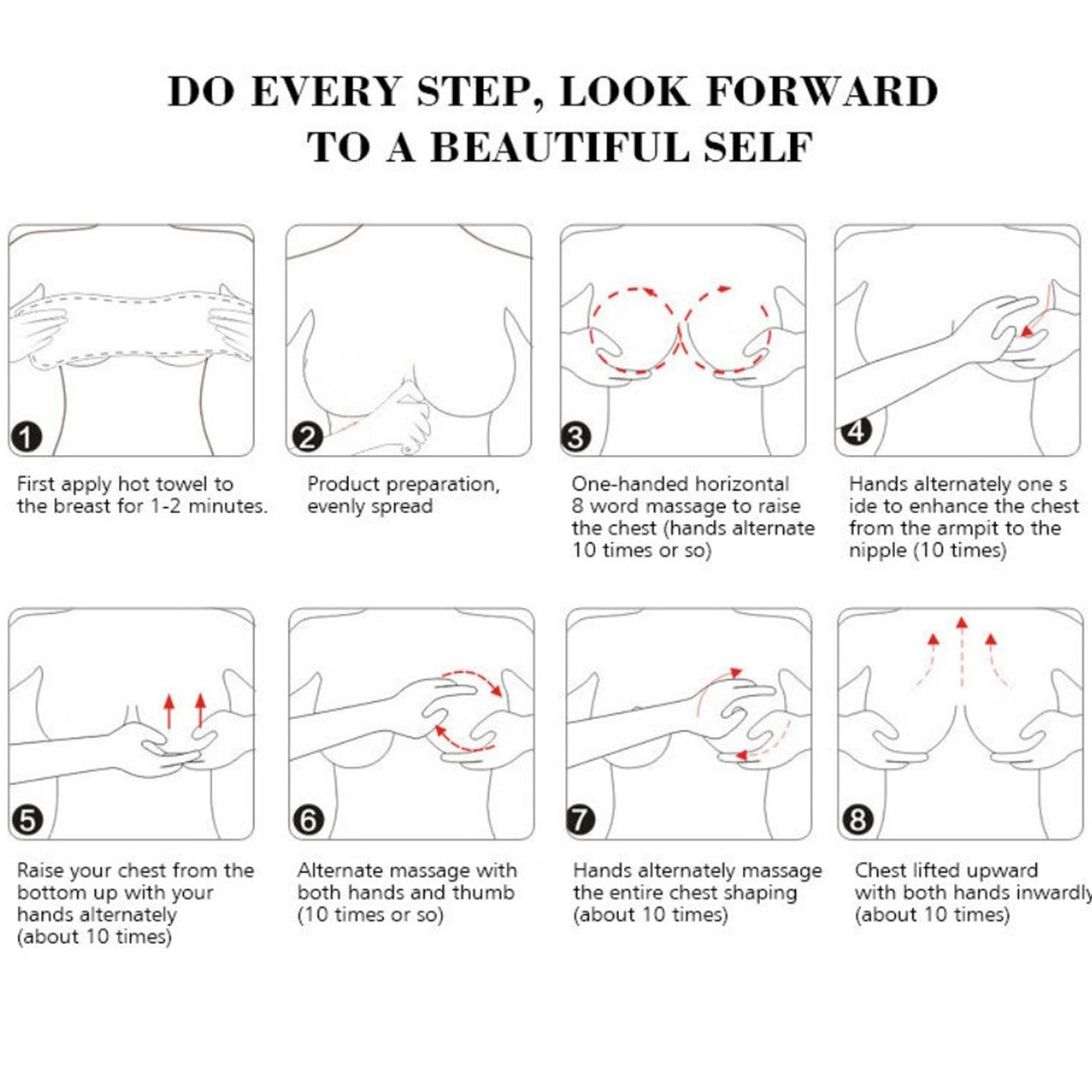 DO EVERY STEP, LOOK FORWARD TO A BEAUTIFUL SELF

1

First apply hot towel to the breast for 1-2 minutes.

2

Product preparation, evenly spread

3

One-handed horizontal 8 word massage to raise the chest (hands alternate 10 times or so)

4

Hands alternately one s ide to enhance the chest from the armpit to the nipple (10 times)

5

Raise your chest from the bottom up with your hands alternately (about 10 times)

6

Alternate massage with both hands and thumb (10 times or so)

7

Hands alternately massage the entire chest shaping (about 10 times)

8

Chest lifted upward with both hands inwardly (about 10 times)