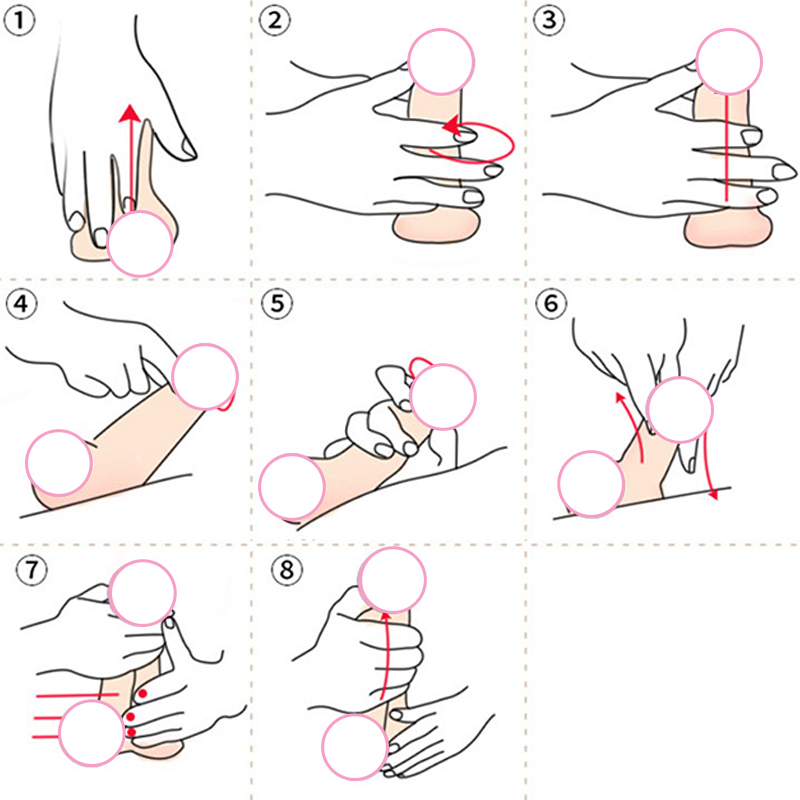 ①
②
③
④
⑤
⑥
⑦
⑧