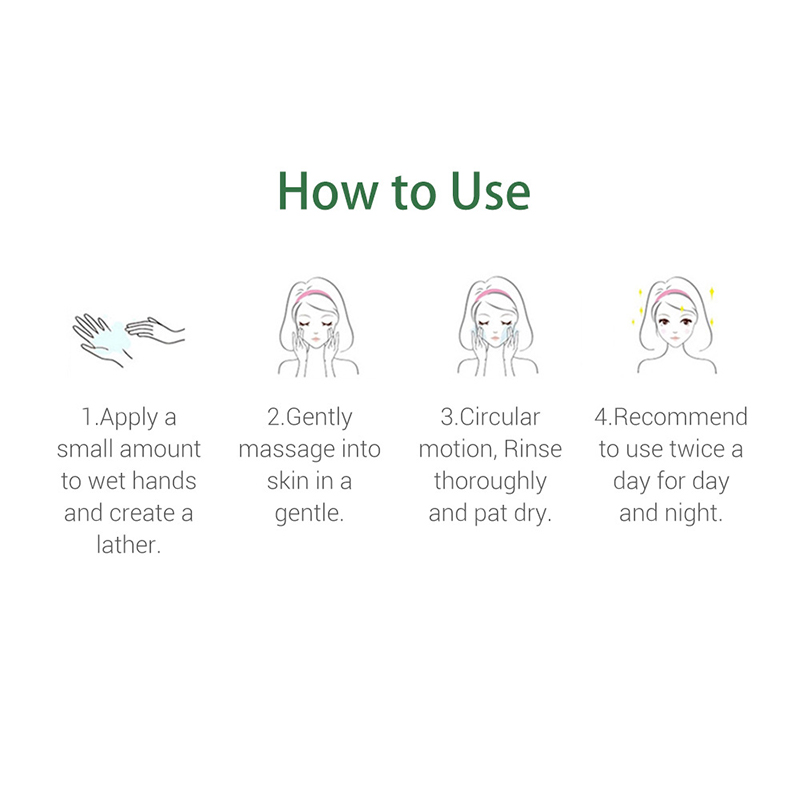 How to Use

1.Apply a small amount to wet hands and create a lather.

2.Gently massage into skin in a gentle.

3.Circular motion, Rinse thoroughly and pat dry.

4.Recommend to use twice a day for day and night.