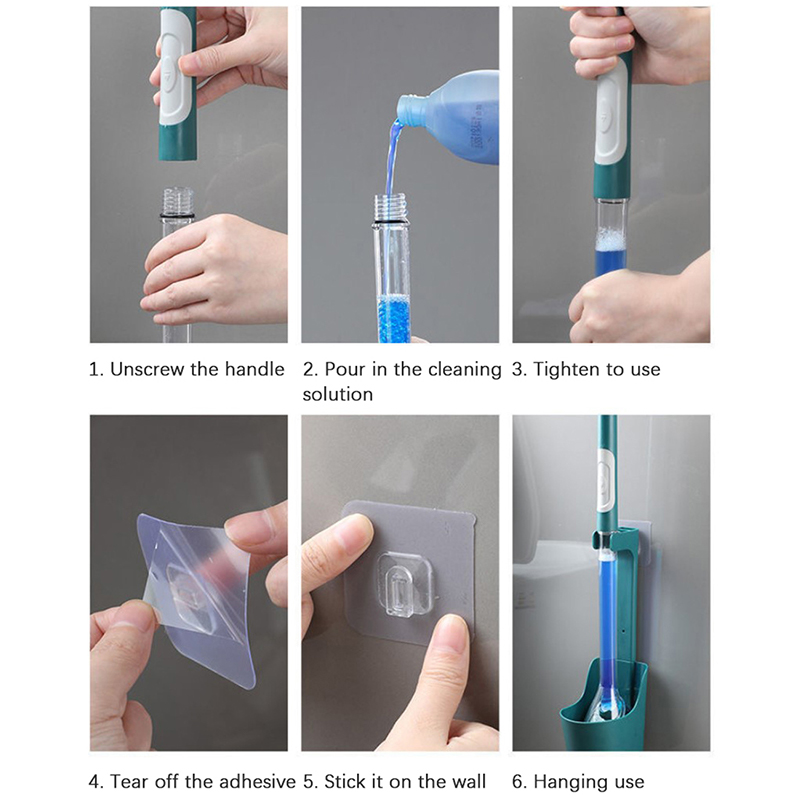 1. Unscrew the handle

2. Pour in the cleaning solution

3. Tighten to use

4. Tear off the adhesive

5. Stick it on the wall

6. Hanging use