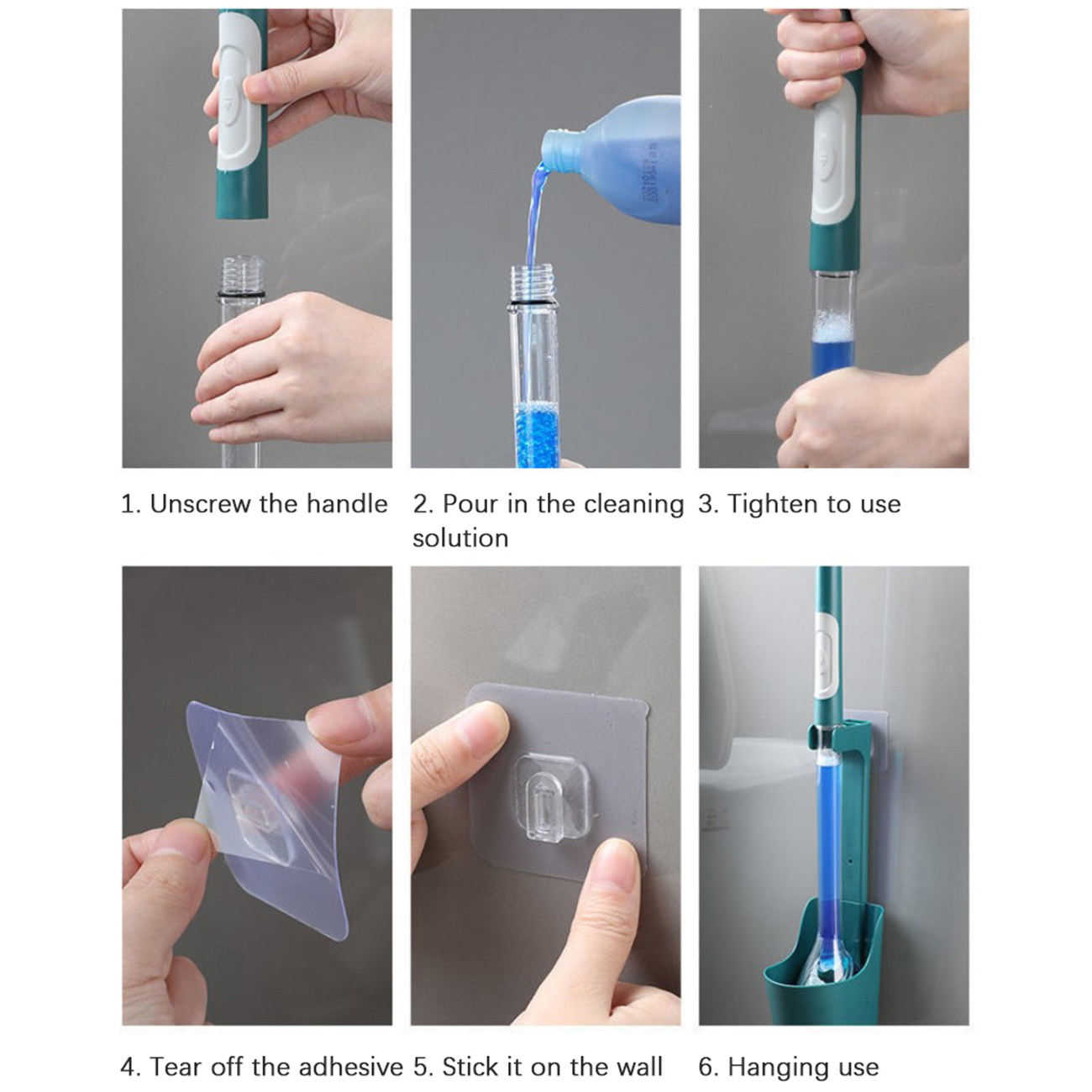 1. Unscrew the handle

2. Pour in the cleaning solution

3. Tighten to use

4. Tear off the adhesive

5. Stick it on the wall

6. Hanging use