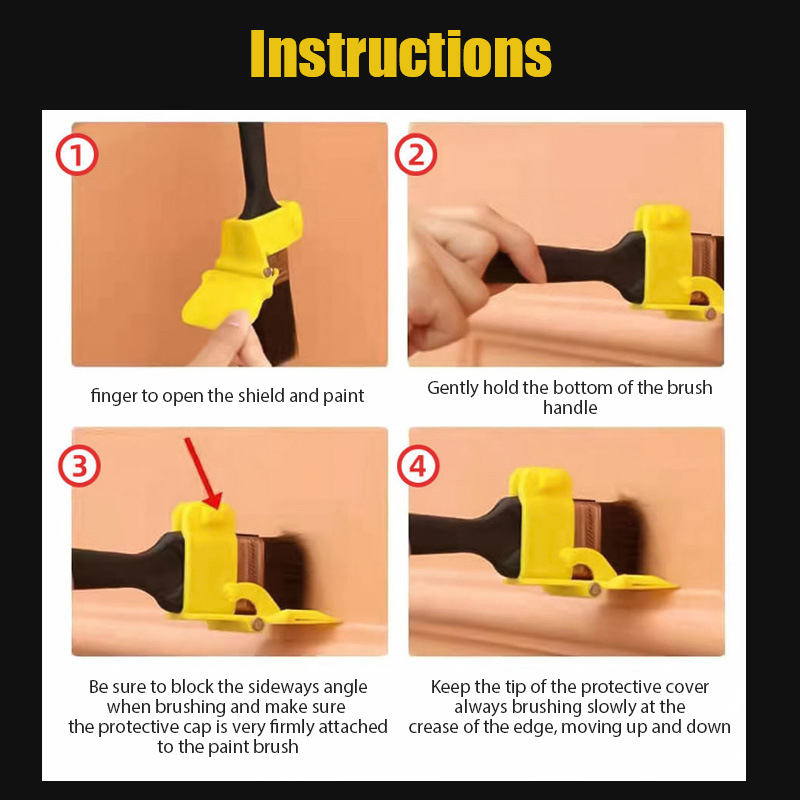 Instructions

①

finger to open the shield and paint

②

Gently hold the bottom of the brush handle

③

Be sure to block the sideways angle when brushing and make sure the protective cap is very firmly attached to the paint brush

④

Keep the tip of the protective cover always brushing slowly at the crease of the edge, moving up and down