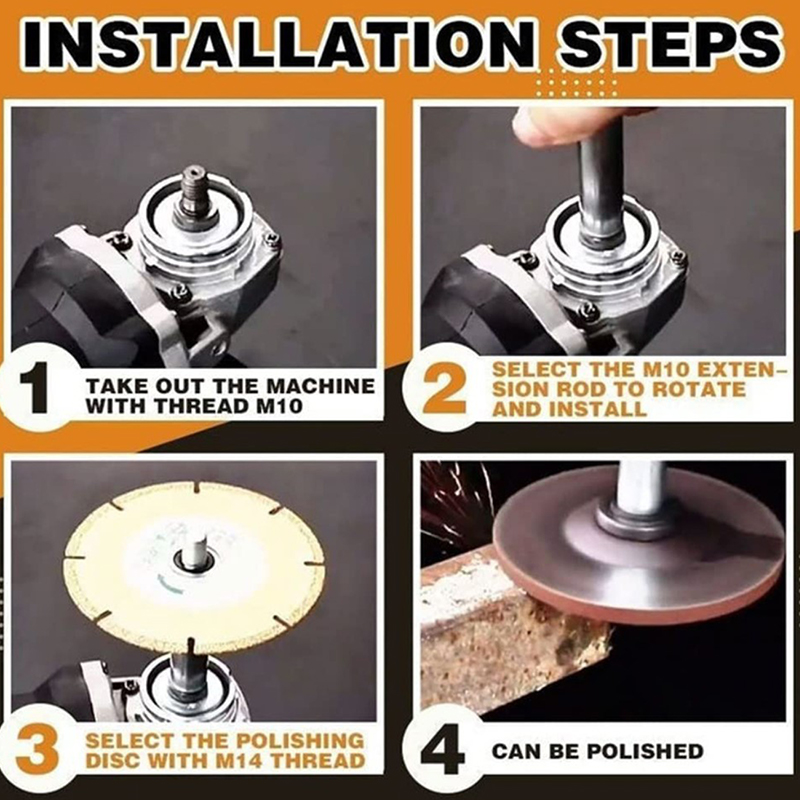 INSTALLATION STEPS

1 TAKE OUT THE MACHINE WITH THREAD M10

2 SELECT THE M10 EXTENSION ROD TO ROTATE AND INSTALL

3 SELECT THE POLISHING DISC WITH M14 THREAD

4 CAN BE POLISHED