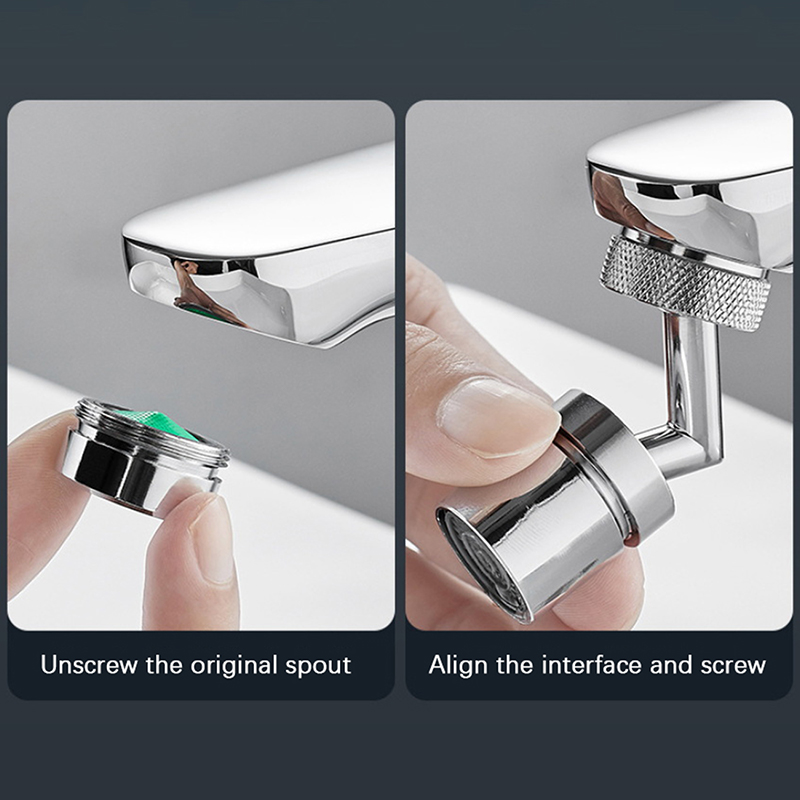 Unscrew the original spout

Align the interface and screw