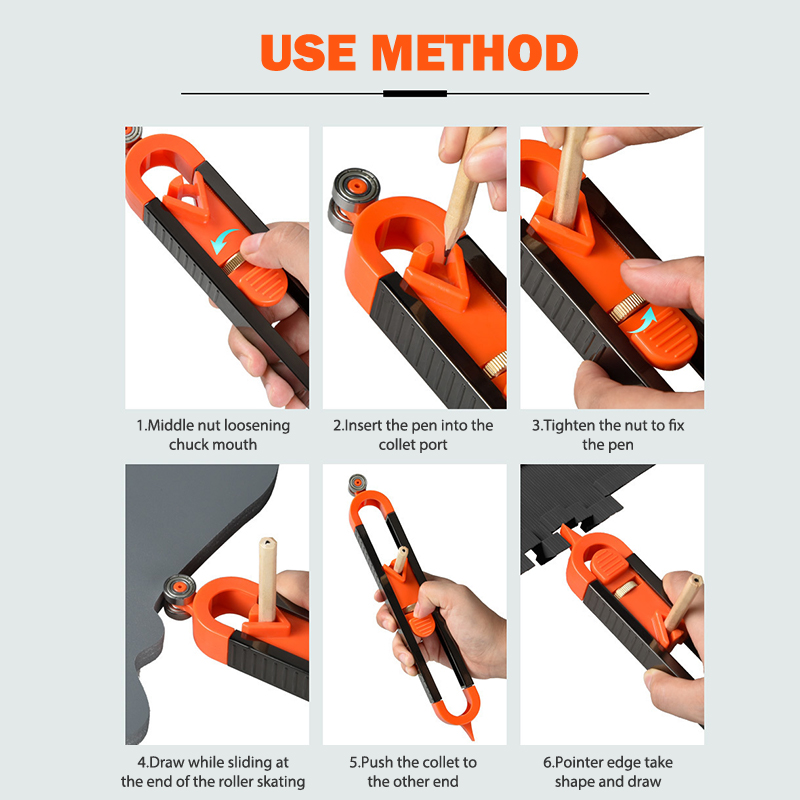 USE METHOD

1.Middle nut loosening chuck mouth

2.Insert the pen into the collet port

3.Tighten the nut to fix the pen

4.Draw while sliding at the end of the roller skating

5.Push the collet to the other end

6.Pointer edge take shape and draw