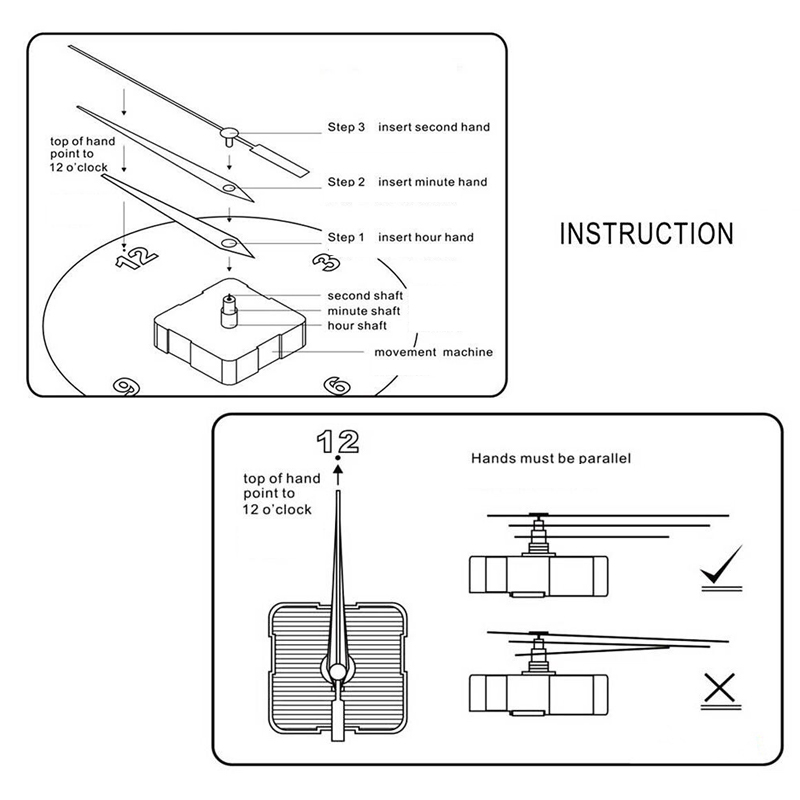 top of hand point to 12 o'clock

Step 3 insert second hand

Step 2 insert minute hand

Step 1 insert hour hand

12

3

second shaft
minute shaft
hour shaft

movement machine

9

6

INSTRUCTION

12

top of hand point to 12 o'clock

Hands must be parallel