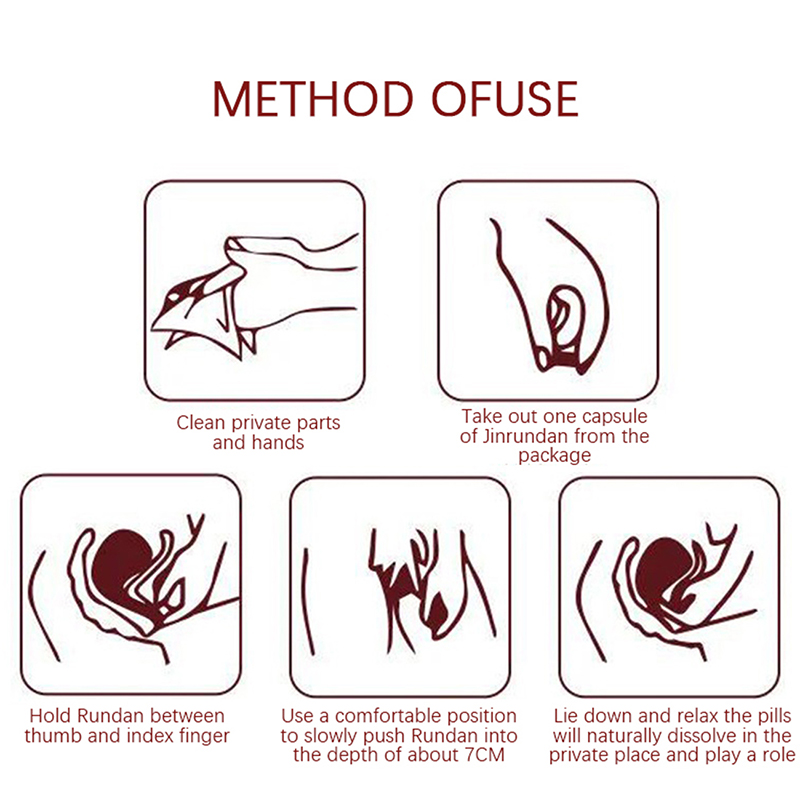 METHOD OFUSE

Clean private parts and hands

Take out one capsule of Jinrundan from the package

Hold Rundan between thumb and index finger

Use a comfortable position to slowly push Rundan into the depth of about 7CM

Lie down and relax the pills will naturally dissolve in the private place and play a role