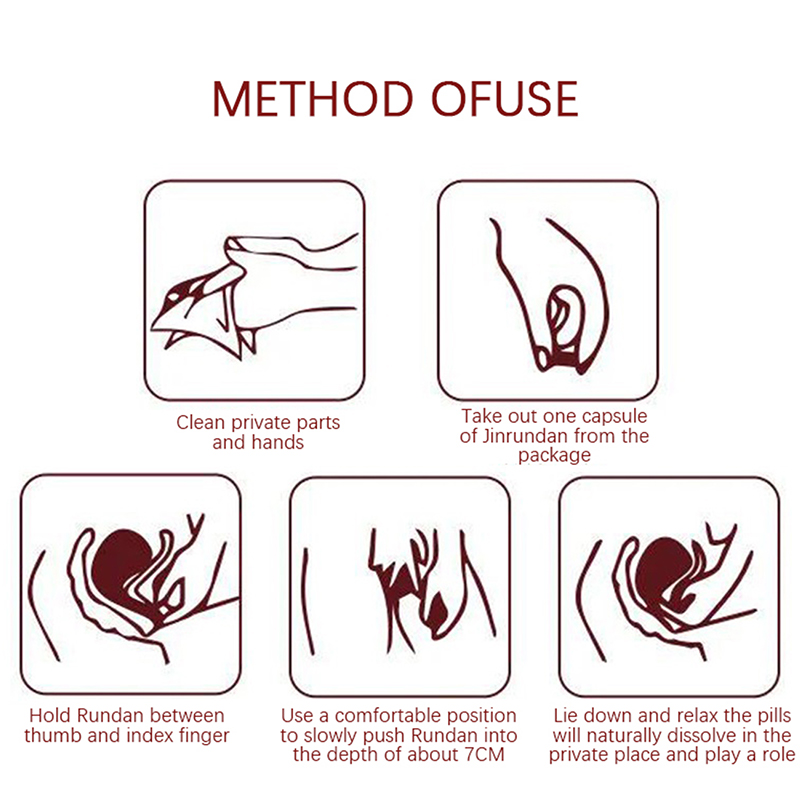 METHOD OFUSE

Clean private parts and hands

Take out one capsule of Jinrundan from the package

Hold Rundan between thumb and index finger

Use a comfortable position to slowly push Rundan into the depth of about 7CM

Lie down and relax the pills will naturally dissolve in the private place and play a role