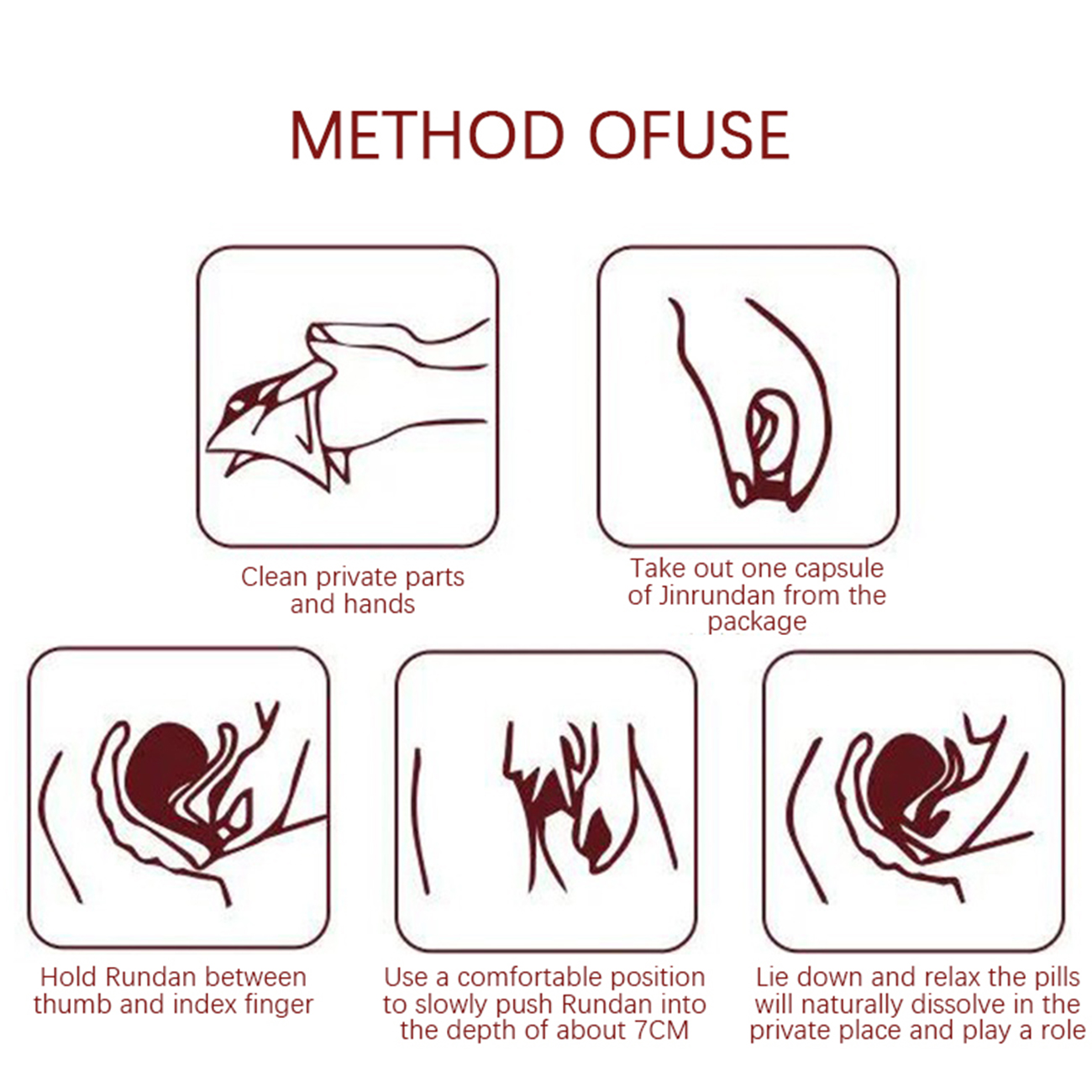 METHOD OFUSE

Clean private parts and hands

Take out one capsule of Jinrundan from the package

Hold Rundan between thumb and index finger

Use a comfortable position to slowly push Rundan into the depth of about 7CM

Lie down and relax the pills will naturally dissolve in the private place and play a role