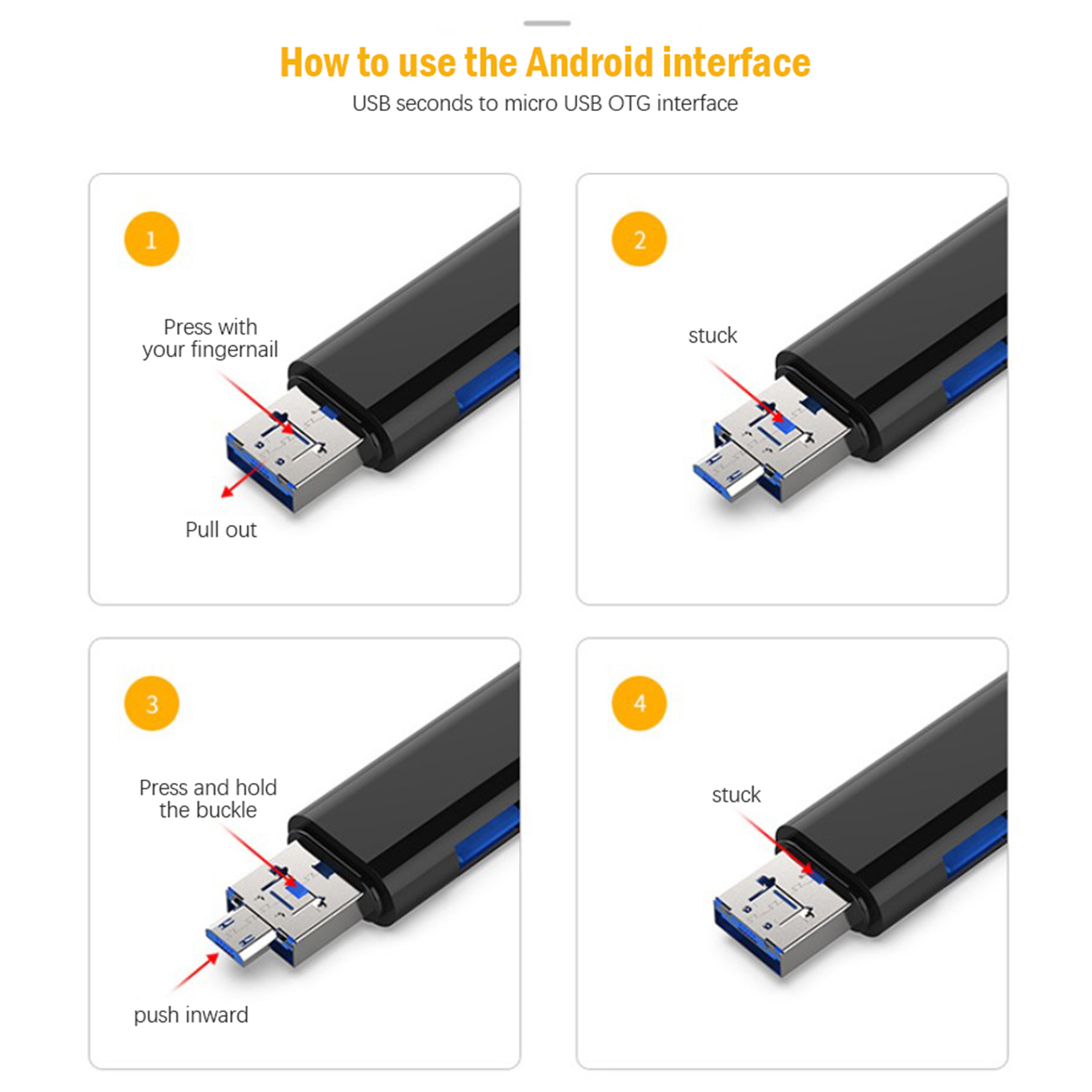 How to use the Android interface

USB seconds to micro USB OTG interface

1

Press with your fingernail

Pull out

2

stuck

3

Press and hold the buckle

push inward

4

stuck