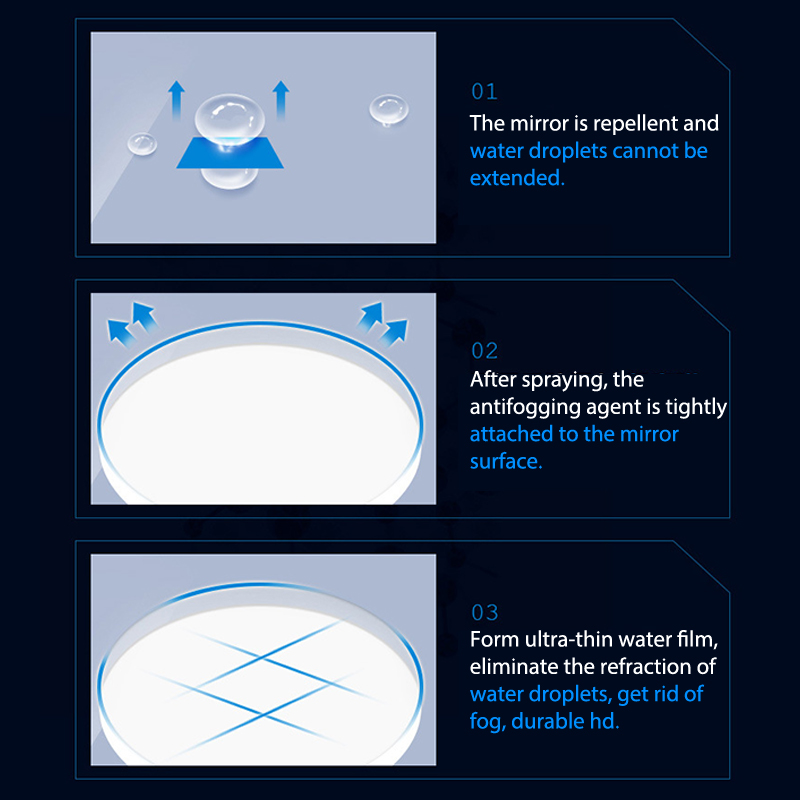 01
The mirror is repellent and water droplets cannot be extended.

02
After spraying, the antifogging agent is tightly attached to the mirror surface.

03
Form ultra-thin water film, eliminate the refraction of water droplets, get rid of fog, durable hd.